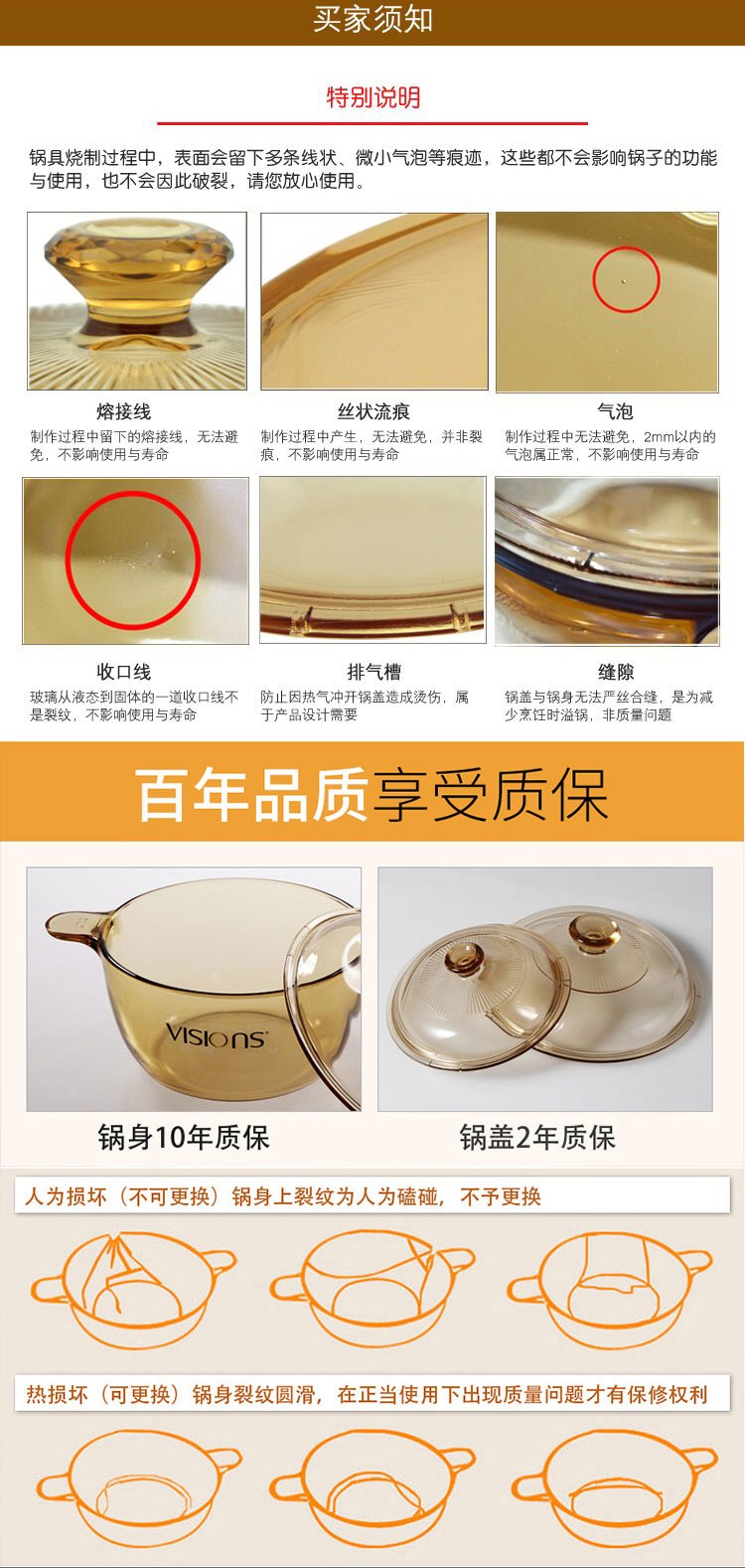 买家须知

特别说明

锅具烧制过程中，表面会留下多条线状、微小气泡等痕迹，这些都不会影响锅子的功能与使用，也不会因此破裂，请您放心使用。

熔接线
制作过程中留下的熔接线，无法避免，不影响使用与寿命

丝状流痕
制作过程中产生，无法避免，并非裂痕，不影响使用与寿命

气泡
制作过程中无法避免，2mm以内的气泡属正常，不影响使用与寿命

收口线
玻璃从液态到固体的一道收口线不是裂纹，不影响使用与寿命

排气槽
防止因热气冲开锅盖造成烫伤，属于产品设计需要

缝隙
锅盖与锅身无法严丝合缝，是为减少烹饪时溢锅，非质量问题

百年品质享受质保

VISIONS

锅身10年质保

锅盖2年质保

人为损坏（不可更换）锅身上裂纹为人为磕碰，不予更换

热损坏（可更换）锅身裂纹圆滑，在正当使用下出现质量问题才有保修权利