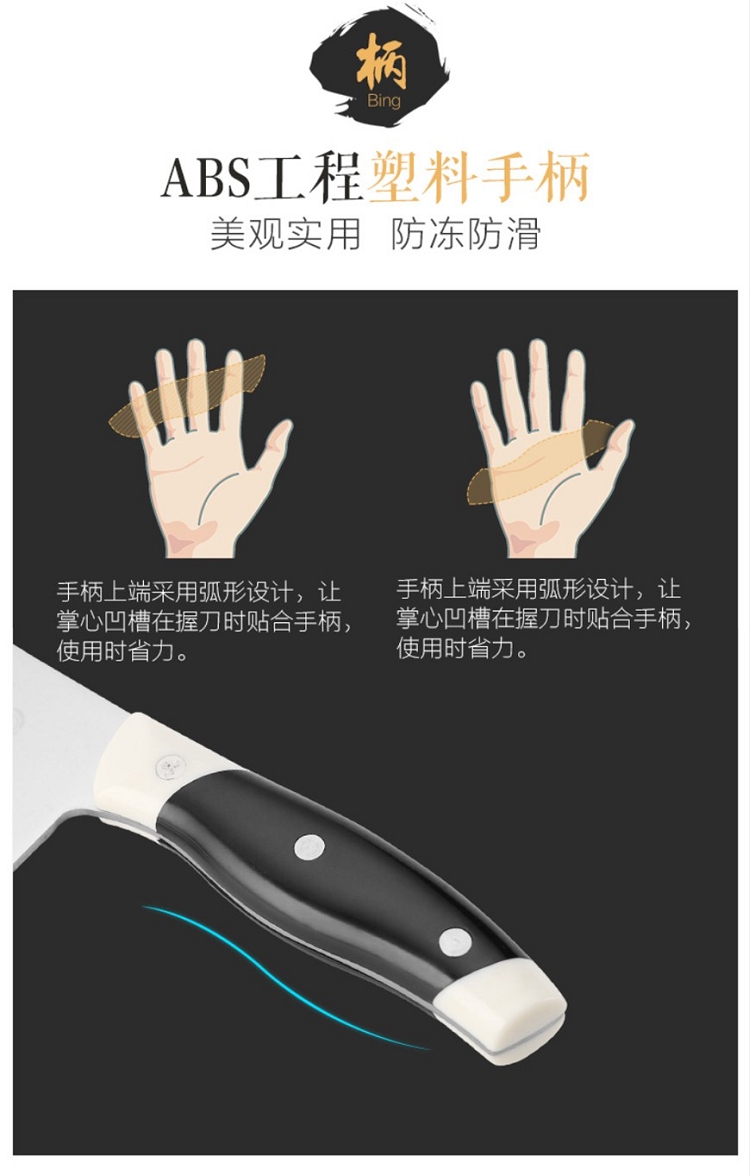 柄
Bing

ABS工程塑料手柄
美观实用　防冻防滑

手柄上端采用弧形设计，让掌心凹槽在握刀时贴合手柄，使用时省力。

手柄上端采用弧形设计，让掌心凹槽在握刀时贴合手柄，使用时省力。