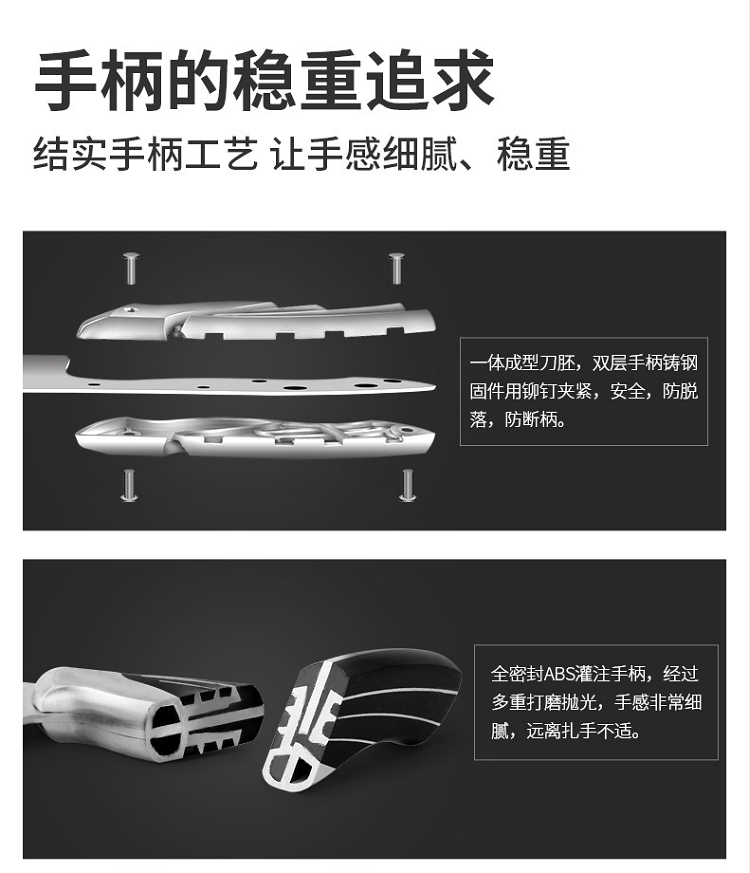 手柄的稳重追求

结实手柄工艺 让手感细腻、稳重

一体成型刀胚，双层手柄铸钢固件用铆钉夹紧，安全，防脱落，防断柄。

全密封ABS灌注手柄，经过多重打磨抛光，手感非常细腻，远离扎手不适。