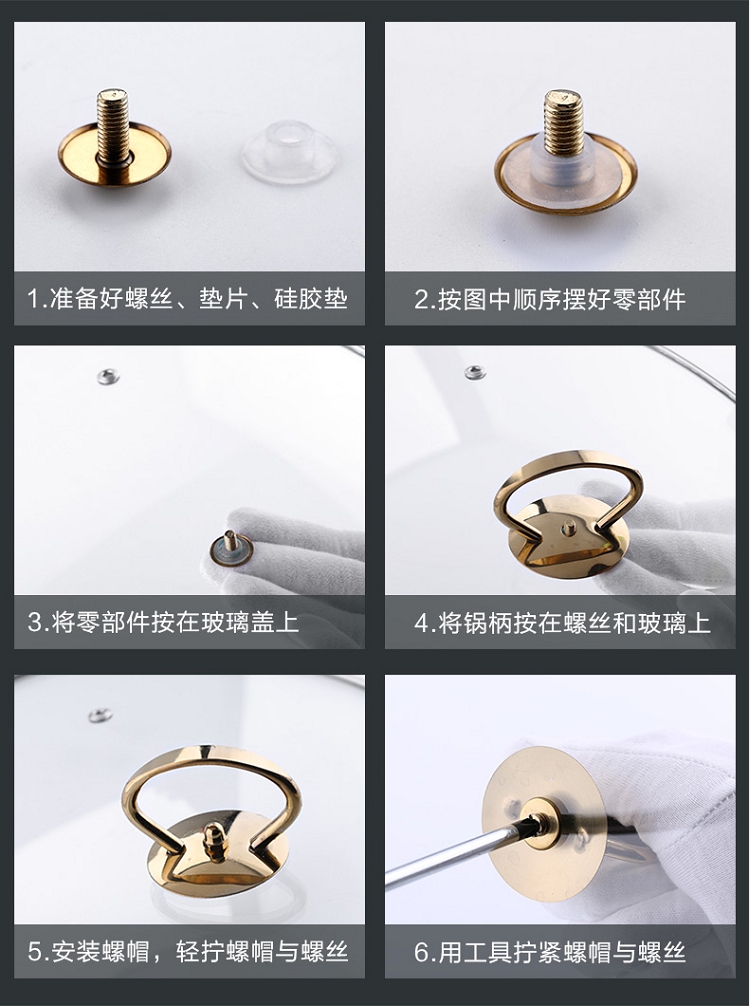 1.准备好螺丝、垫片、硅胶垫

2.按图中顺序摆好零部件

3.将零部件按在玻璃盖上

4.将锅柄按在螺丝和玻璃上

5.安装螺帽，轻拧螺帽与螺丝

6.用工具拧紧螺帽与螺丝