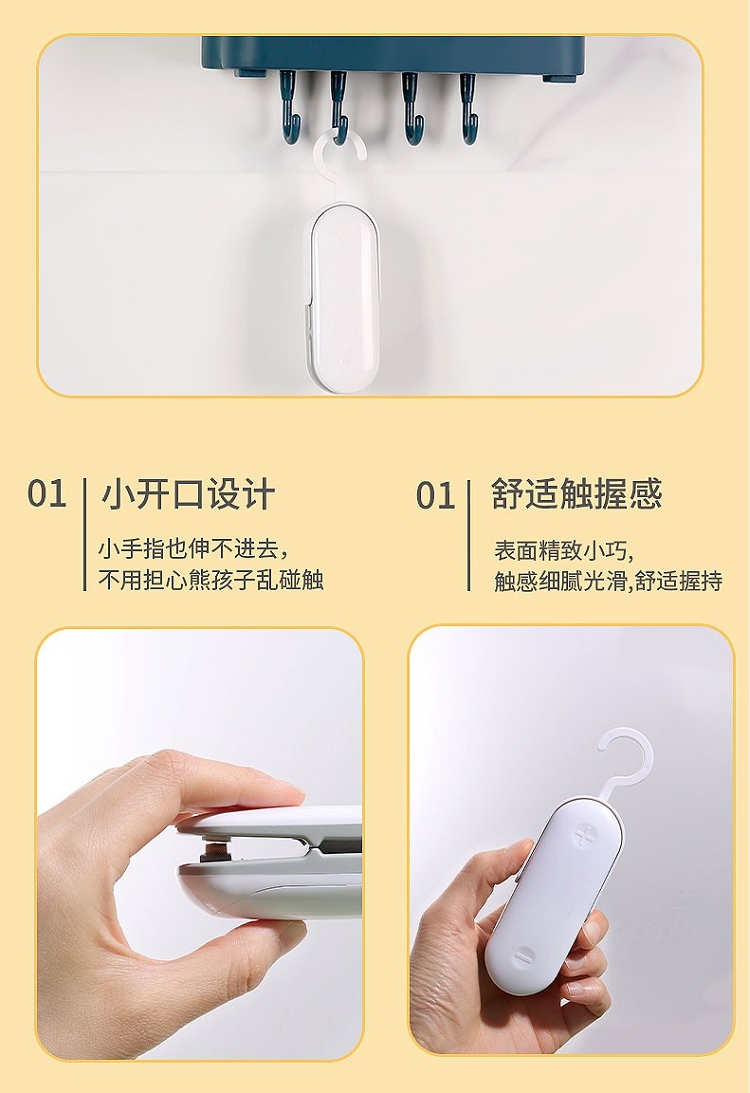 01 小开口设计

小手指也伸不进去，
不用担心熊孩子乱碰触

01 舒适触握感

表面精致小巧，
触感细腻光滑,舒适握持