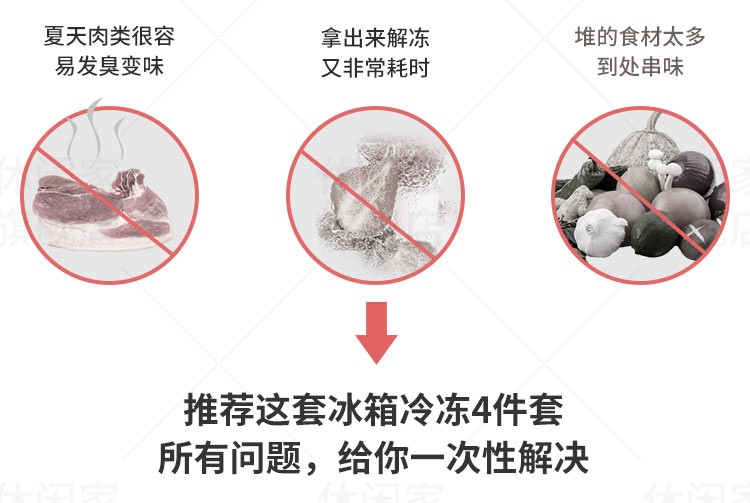 夏天肉类很容易发臭变味

拿出来解冻又非常耗时

堆的食材太多到处串味

推荐这套冰箱冷冻4件套
所有问题，给你一次性解决