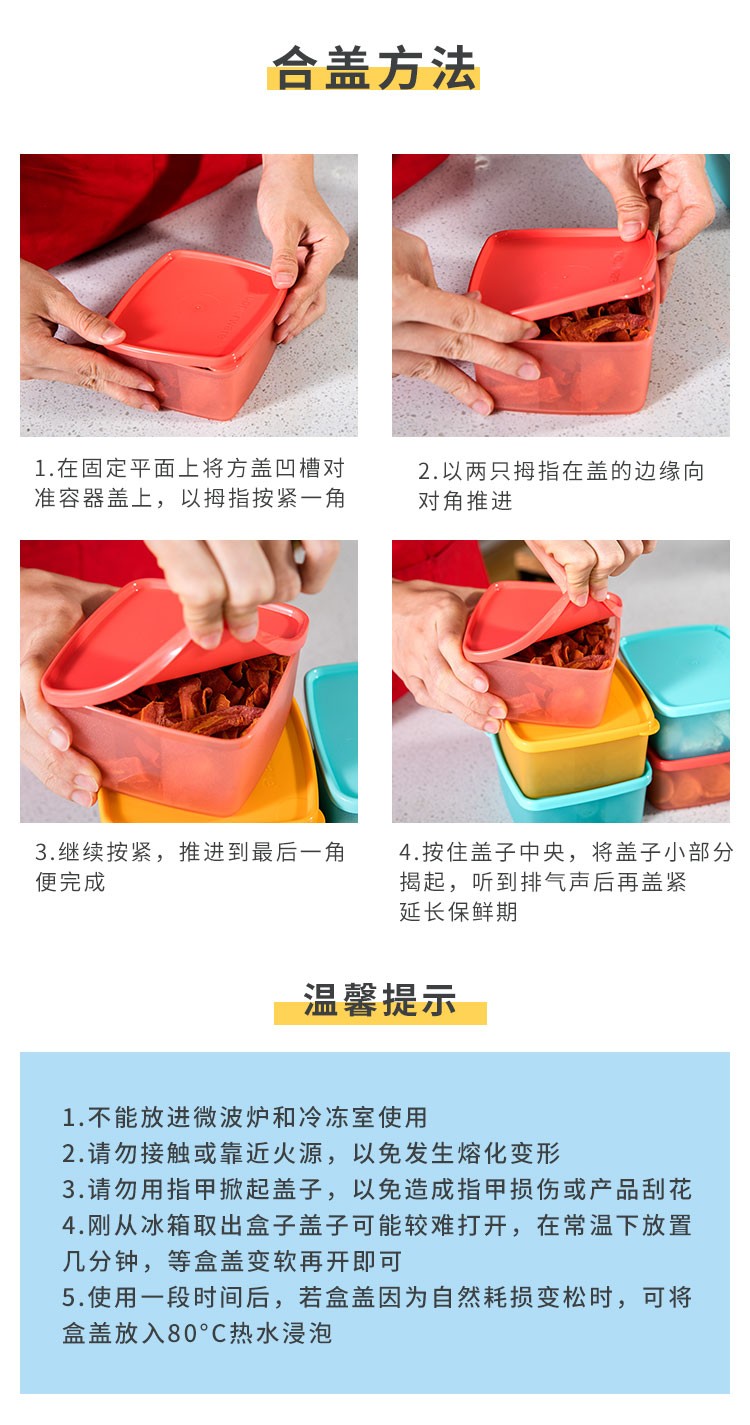 合盖方法

1.在固定平面上将方盖凹槽对准容器盖上，以拇指按紧一角

2.以两只拇指在盖的边缘向对角推进

3.继续按紧，推进到最后一角便完成

4.按住盖子中央，将盖子小部分揭起，听到排气声后再盖紧延长保鲜期

温馨提示

1.不能放进微波炉和冷冻室使用
2.请勿接触或靠近火源，以免发生熔化变形
3.请勿用指甲掀起盖子，以免造成指甲损伤或产品刮花
4.刚从冰箱取出盒子盖子可能较难打开，在常温下放置几分钟，等盒盖变软再开即可
5.使用一段时间后，若盒盖因为自然耗损变松时，可将盒盖放入80°C热水浸泡