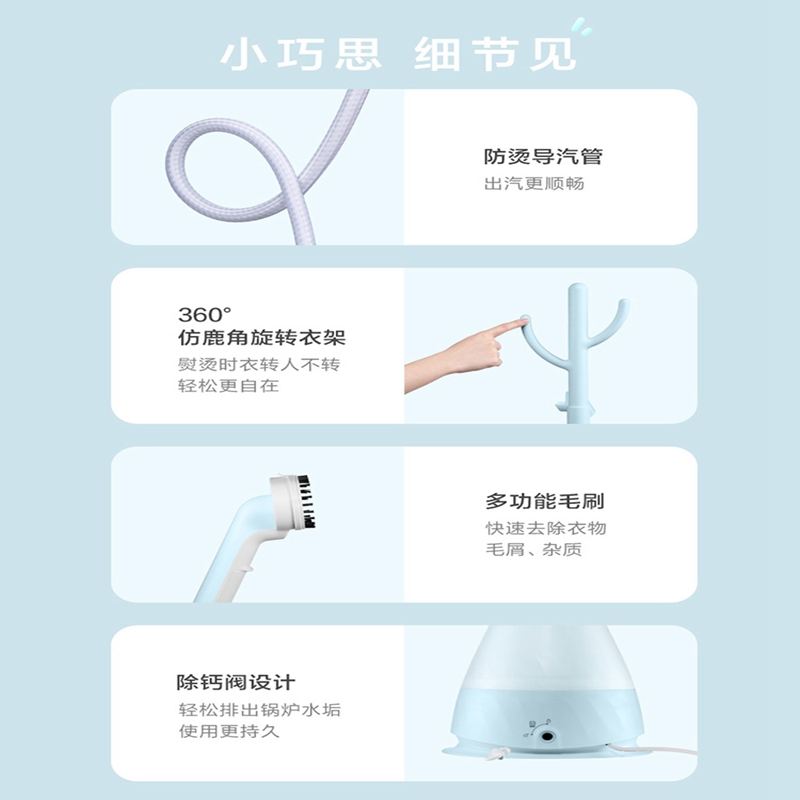 小巧思 细节见

防烫导汽管
出汽更顺畅

360°
仿鹿角旋转衣架
熨烫时衣转人不转
轻松更自在

多功能毛刷
快速去除衣物
毛屑、杂质

除钙阀设计
轻松排出锅炉水垢
使用更持久