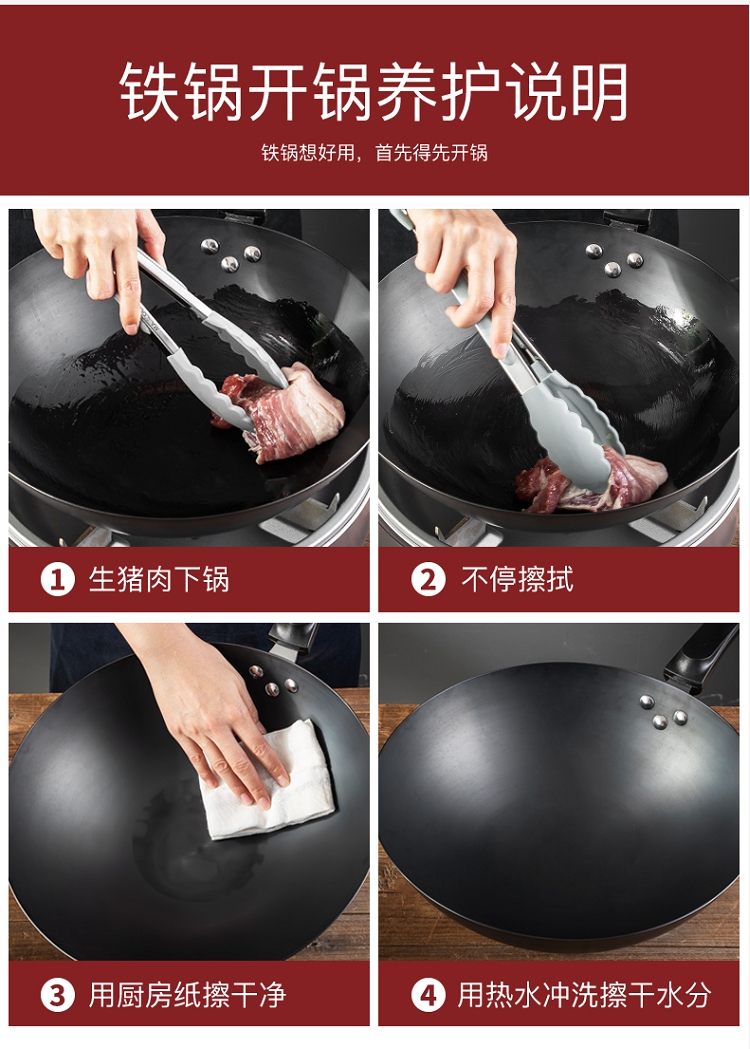 铁锅开锅养护说明

铁锅想好用，首先得先开锅

1 生猪肉下锅

2 不停擦拭

3 用厨房纸擦干净

4 用热水冲洗擦干水分