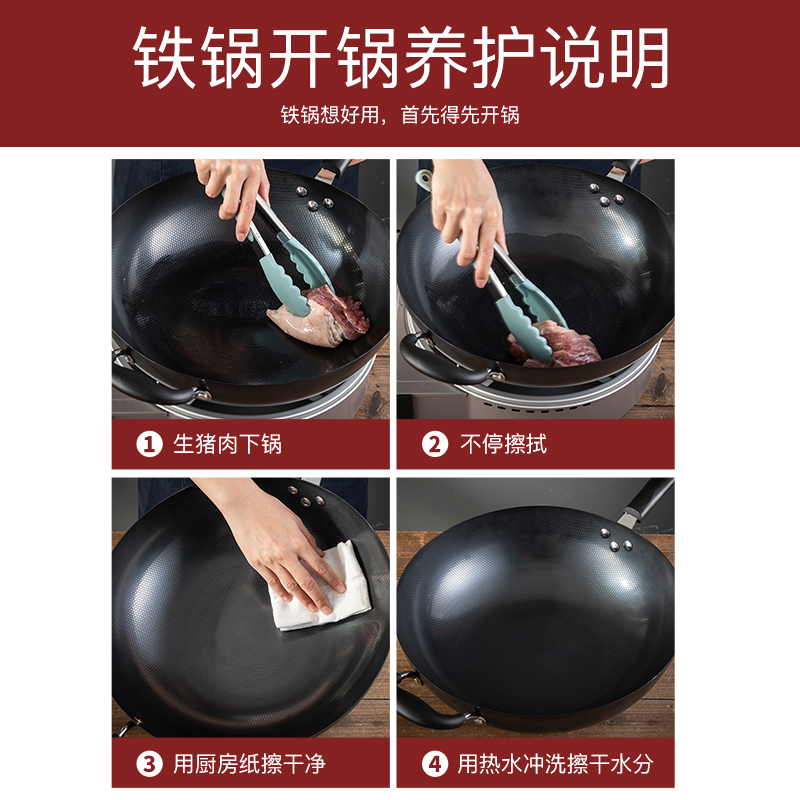 铁锅开锅养护说明

铁锅想好用，首先得先开锅

1 生猪肉下锅

2 不停擦拭

3 用厨房纸擦干净

4 用热水冲洗擦干水分