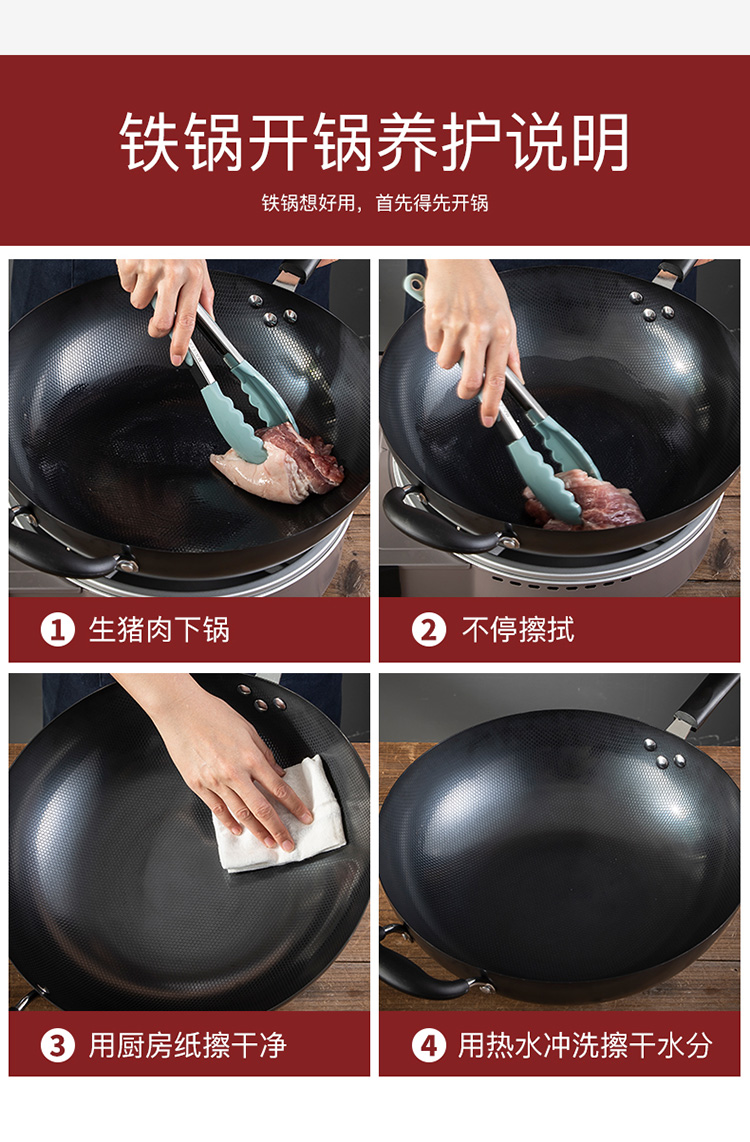 铁锅开锅养护说明

铁锅想好用，首先得先开锅

1 生猪肉下锅

2 不停擦拭

3 用厨房纸擦干净

4 用热水冲洗擦干水分