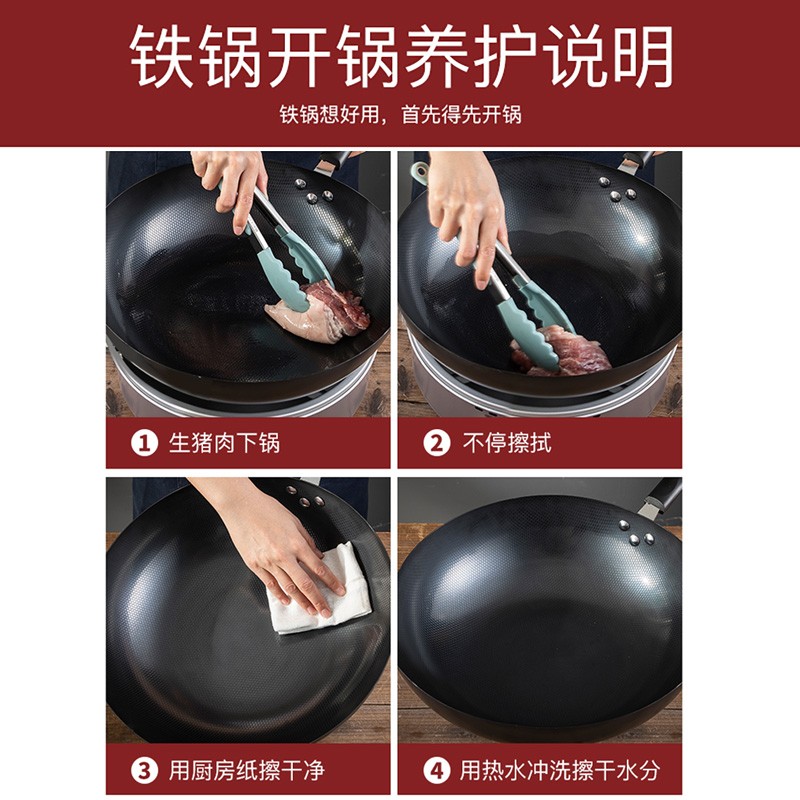 铁锅开锅养护说明

铁锅想好用，首先得先开锅

1 生猪肉下锅

2 不停擦拭

3 用厨房纸擦干净

4 用热水冲洗擦干水分