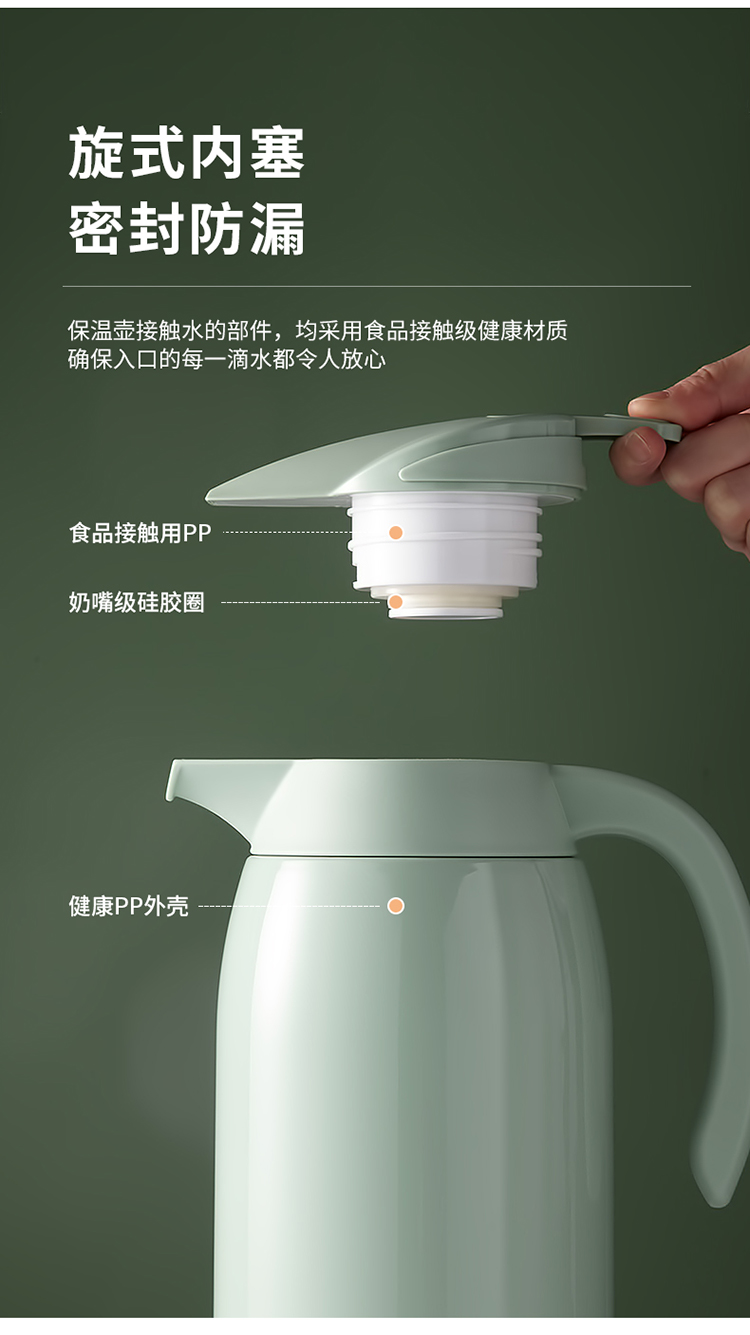 旋式内塞
密封防漏

保温壶接触水的部件，均采用食品接触级健康材质
确保入口的每一滴水都令人放心

食品接触用PP

奶嘴级硅胶圈

健康PP外壳