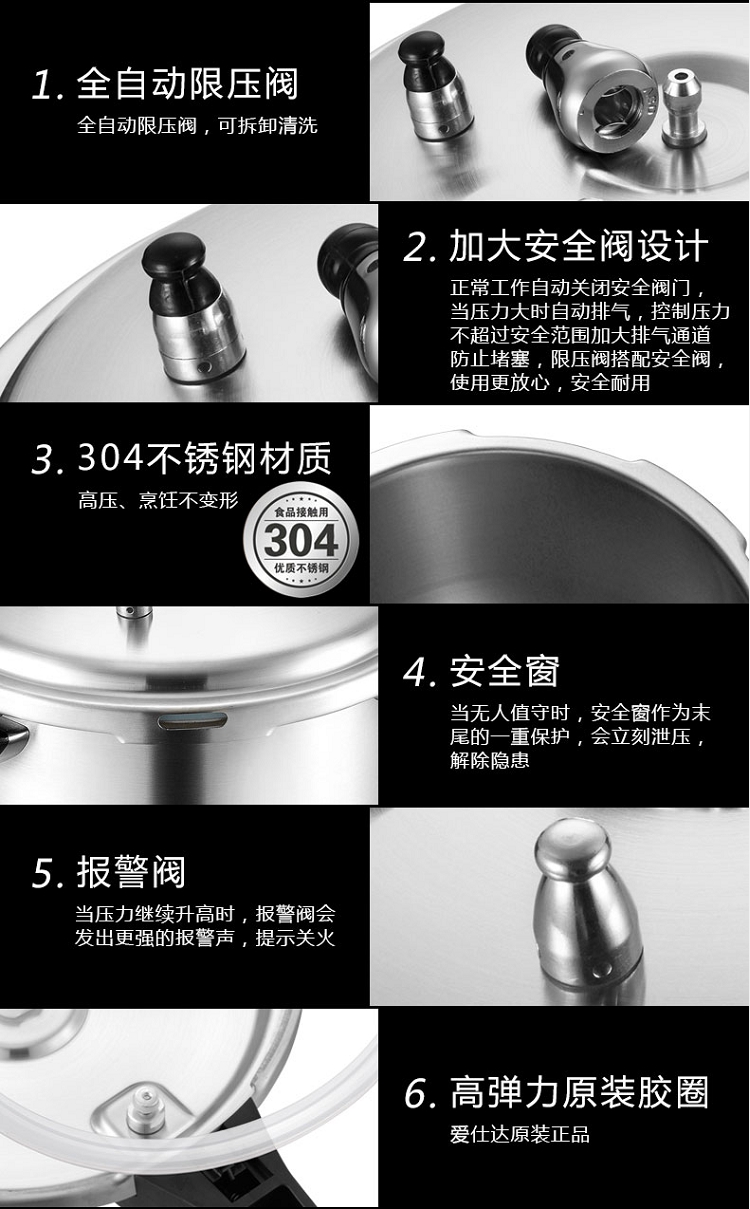 1. 全自动限压阀

全自动限压阀，可拆卸清洗

2. 加大安全阀设计

正常工作自动关闭安全阀门，当压力大时自动排气，控制压力不超过安全范围加大排气通道防止堵塞，限压阀搭配安全阀，使用更放心，安全耐用

3. 304不锈钢材质

高压、烹饪不变形

食品接触用
304
优质不锈钢

4. 安全窗

当无人值守时，安全窗作为末尾的一重保护，会立刻泄压，解除隐患

5. 报警阀

当压力继续升高时，报警阀会发出更强的报警声，提示关火

6. 高弹力原装胶圈

爱仕达原装正品