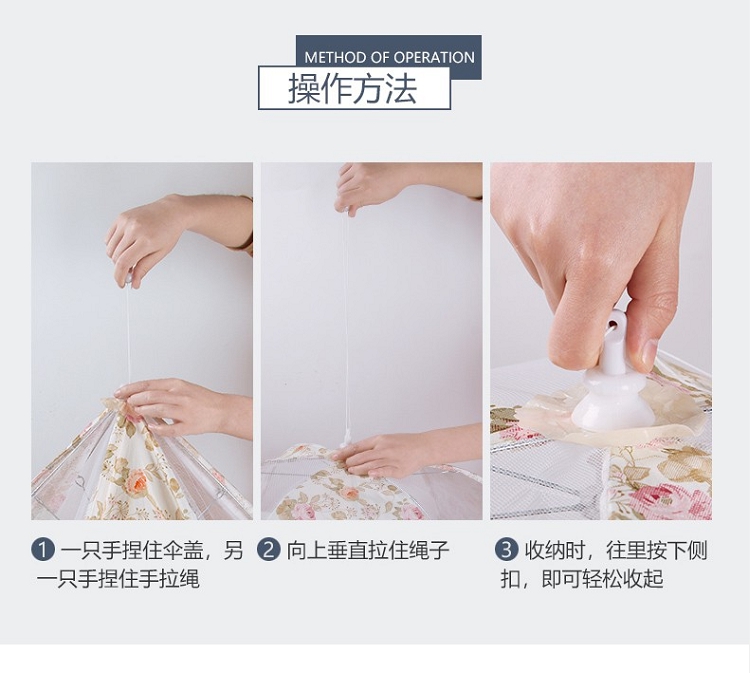 METHOD OF OPERATION
操作方法

1 一只手捏住伞盖，另一只手捏住手拉绳

2 向上垂直拉住绳子

3 收纳时，往里按下侧扣，即可轻松收起