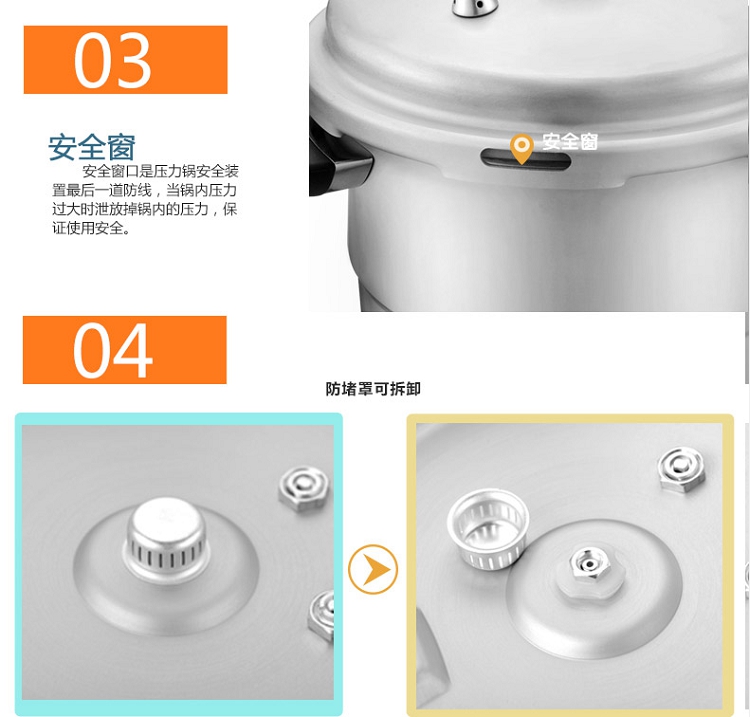 03

安全窗

安全窗口是压力锅安全装置最后一道防线，当锅内压力过大时泄放掉锅内的压力，保证使用安全。

安全窗

04

防堵罩可拆卸