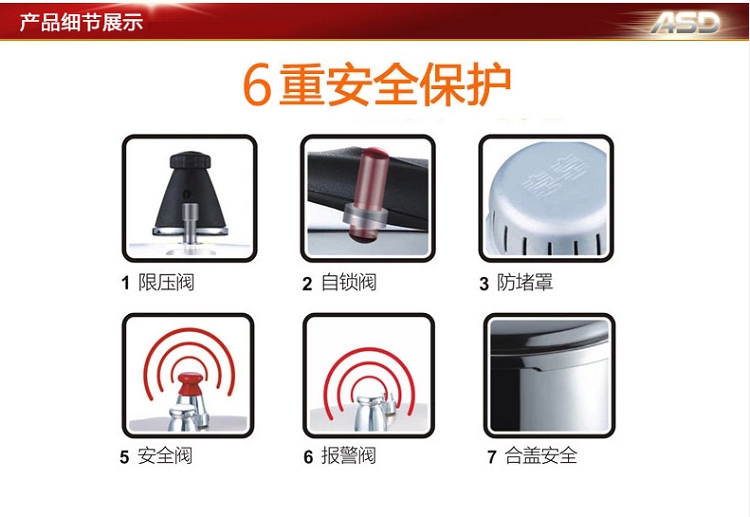 产品细节展示

ASD

6重安全保护

1 限压阀

2 自锁阀

3 防堵罩

5 安全阀

6 报警阀

7 合盖安全