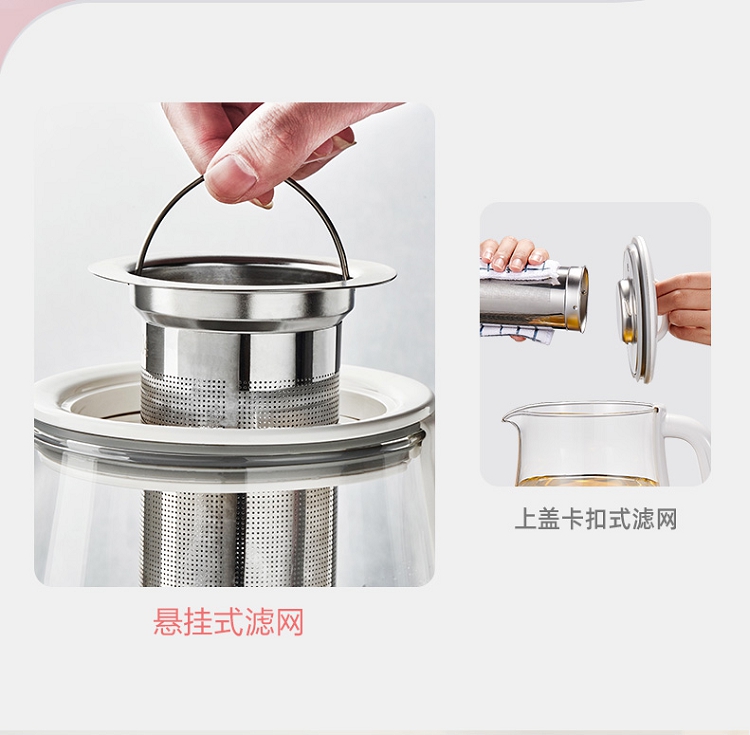 上盖卡扣式滤网

悬挂式滤网