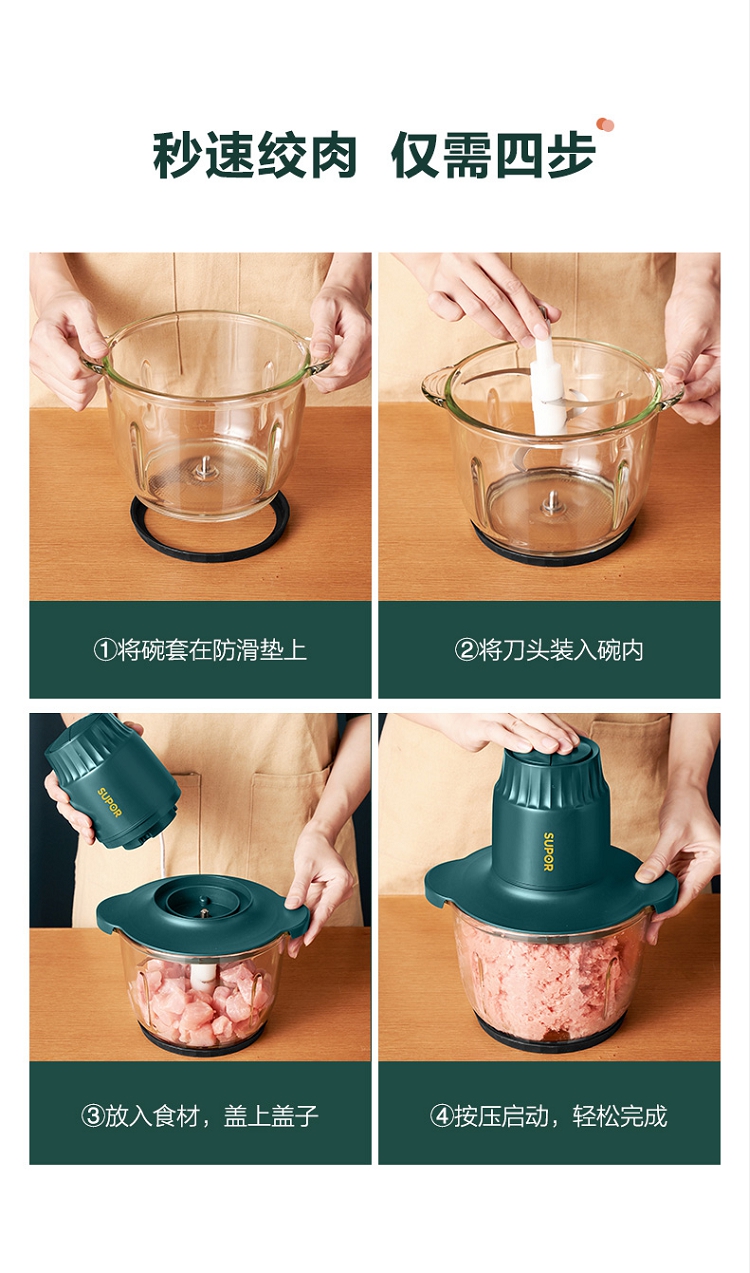 秒速绞肉 仅需四步

①将碗套在防滑垫上

②将刀头装入碗内

SUPOR

③放入食材，盖上盖子

SUPOR

④按压启动，轻松完成