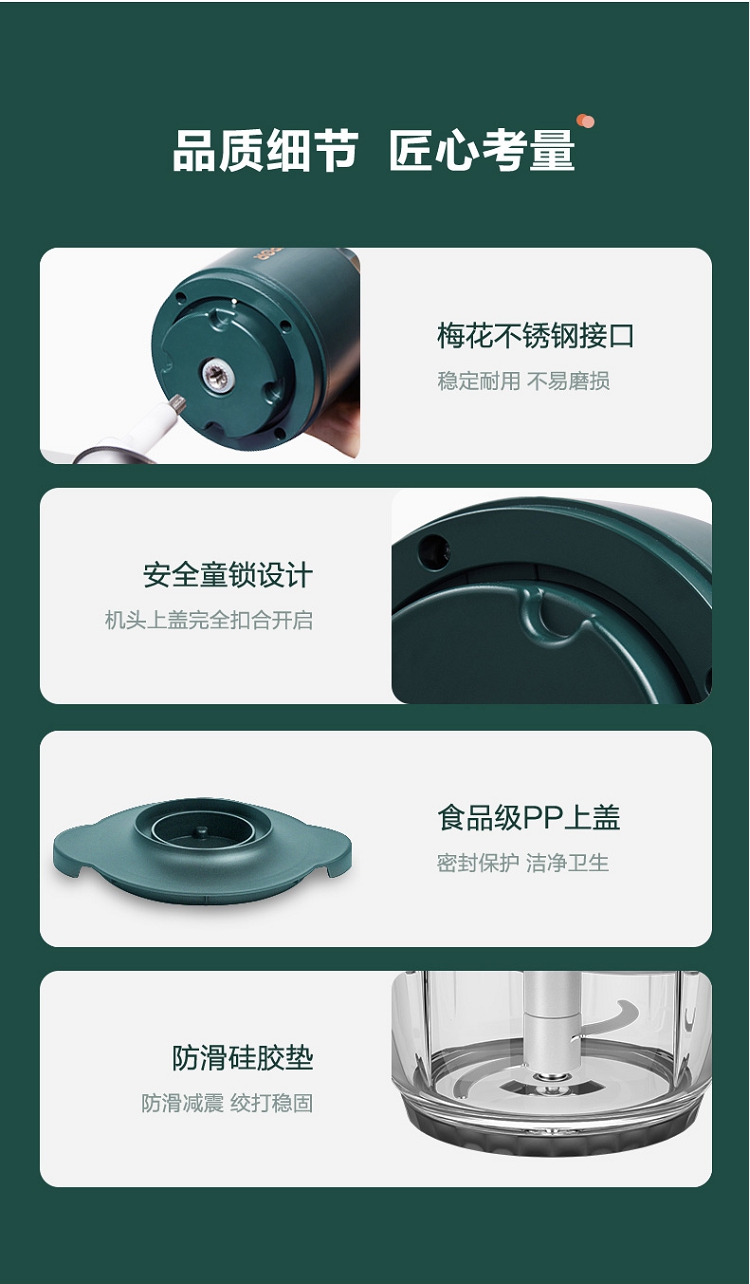 品质细节 匠心考量

梅花不锈钢接口
稳定耐用 不易磨损

安全童锁设计
机头上盖完全扣合开启

食品级PP上盖
密封保护 洁净卫生

防滑硅胶垫
防滑减震 绞打稳固