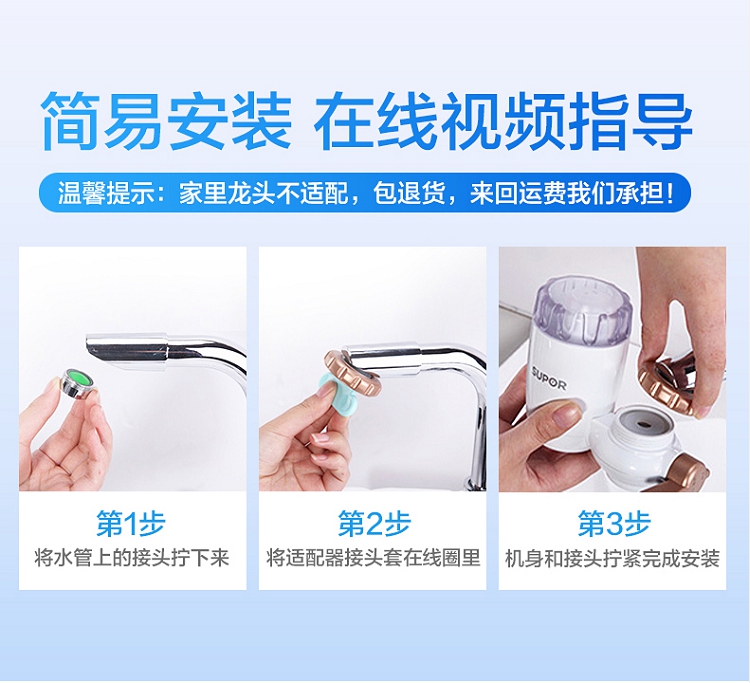 简易安装 在线视频指导

温馨提示：家里龙头不适配，包退货，来回运费我们承担！

SUPOR

第1步
将水管上的接头拧下来

第2步
将适配器接头套在线圈里

第3步
机身和接头拧紧完成安装