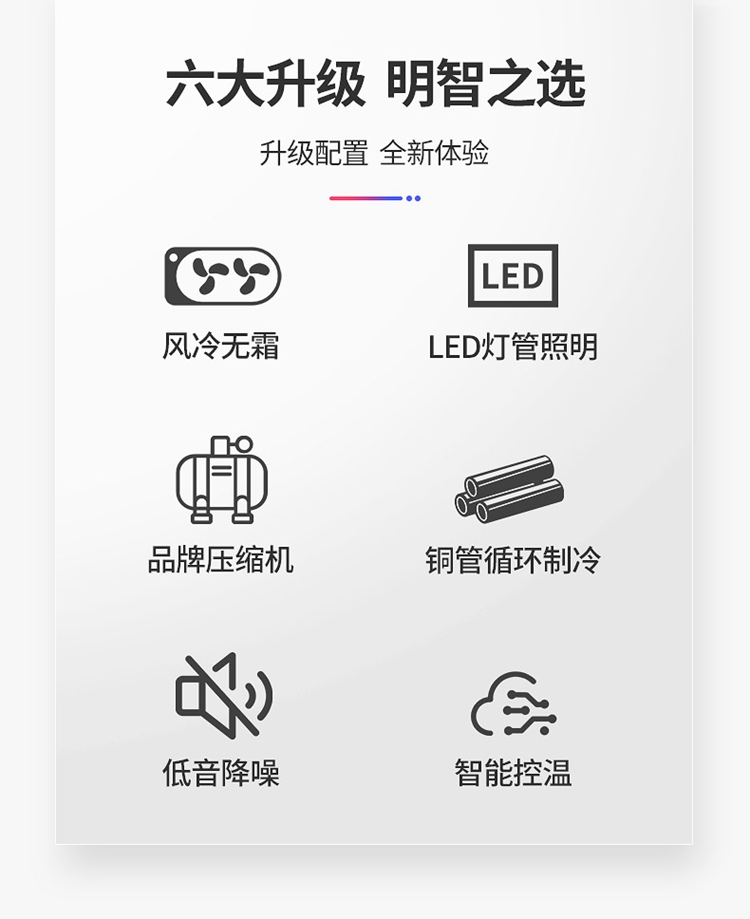 六大升级 明智之选

升级配置 全新体验

LED

风冷无霜

LED灯管照明

品牌压缩机

铜管循环制冷

低音降噪

智能控温