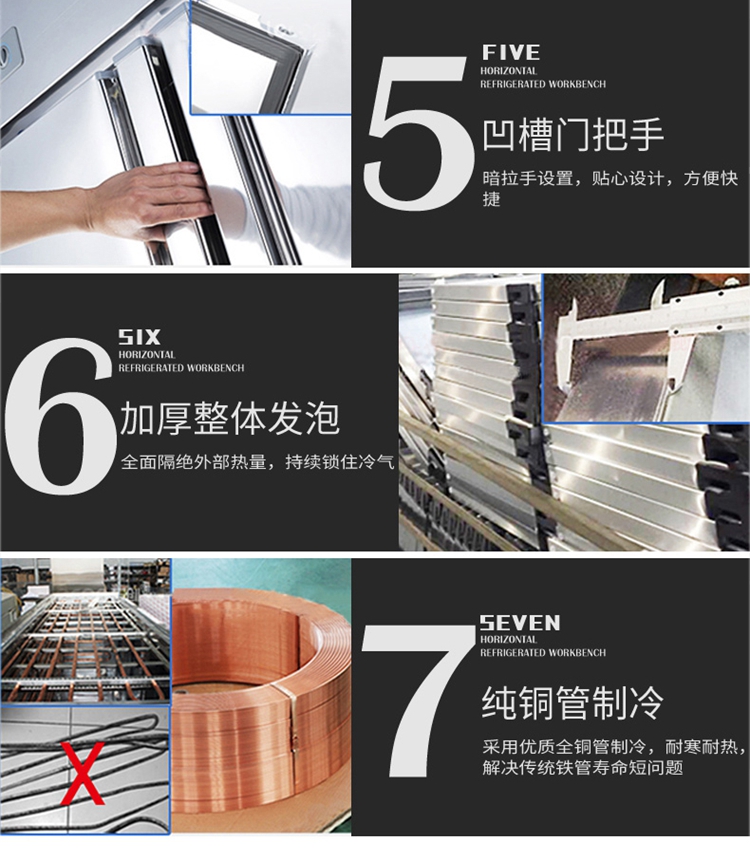 5
FIVE
HORIZONTAL
REFRIGERATED WORKBENCH
凹槽门把手
暗拉手设置，贴心设计，方便快捷

6
SIX
HORIZONTAL
REFRIGERATED WORKBENCH
加厚整体发泡
全面隔绝外部热量，持续锁住冷气

X

7
SEVEN
HORIZONTAL
REFRIGERATED WORKBENCH
纯铜管制冷
采用优质全铜管制冷，耐寒耐热，解决传统铁管寿命短问题