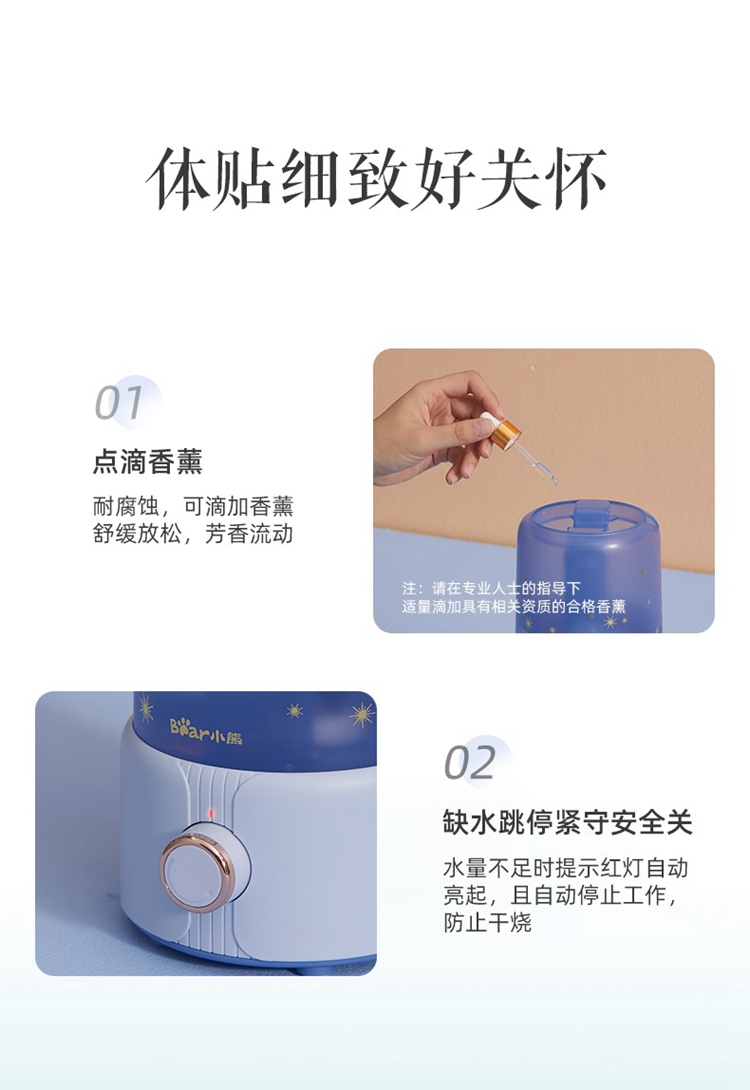 体贴细致好关怀

01

点滴香薰

耐腐蚀，可滴加香薰
舒缓放松，芳香流动

注：请在专业人士的指导下
适量滴加具有相关资质的合格香薰

Bear小熊

02

缺水跳停紧守安全关

水量不足时提示红灯自动亮起，且自动停止工作，防止干烧