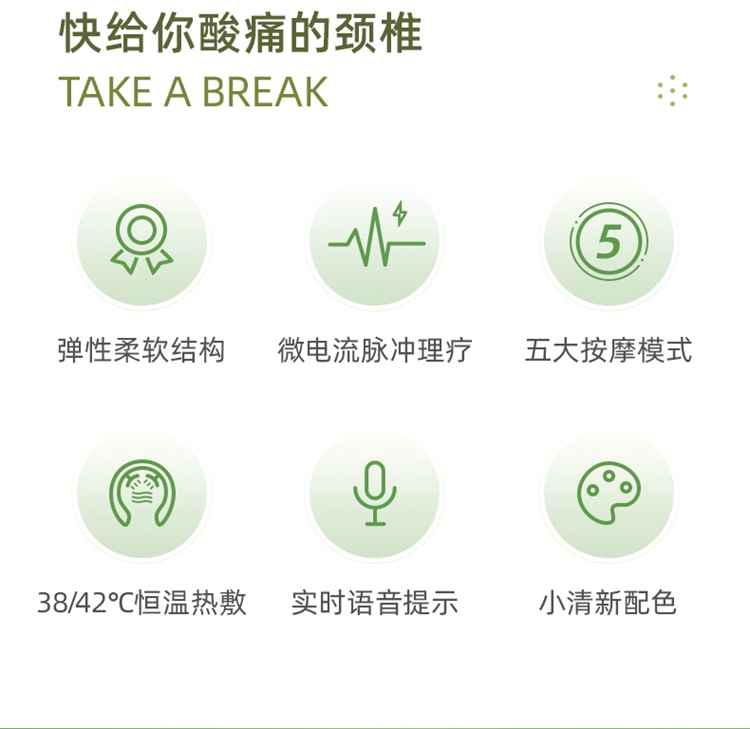 快给你酸痛的颈椎

TAKE A BREAK

5

弹性柔软结构

微电流脉冲理疗

五大按摩模式

38/42℃恒温热敷

实时语音提示

小清新配色