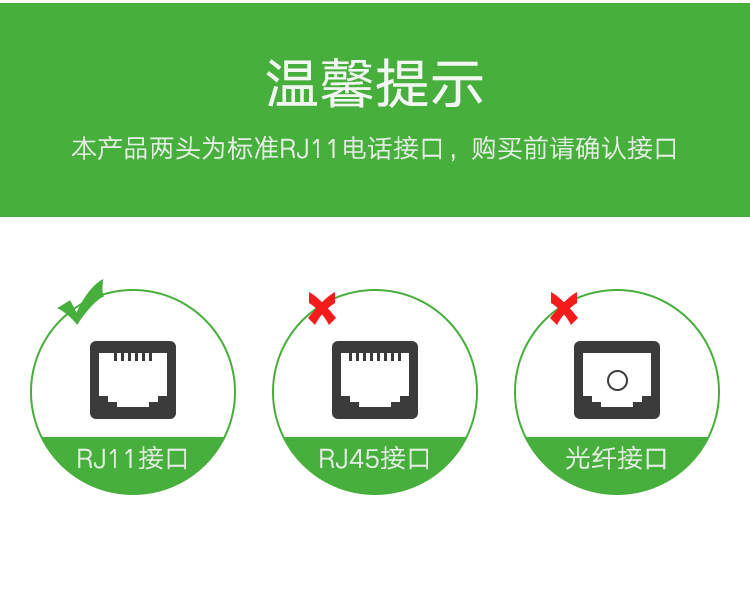 温馨提示

本产品两头为标准RJ11电话接口，购买前请确认接口

RJ11接口

RJ45接口

光纤接口