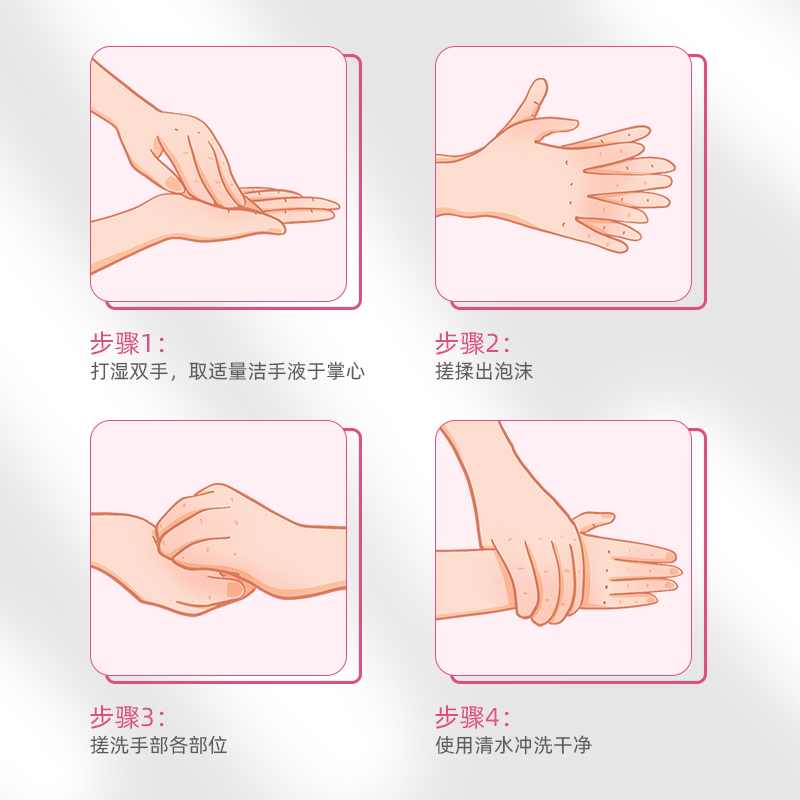 步骤1：
打湿双手，取适量洁手液于掌心

步骤2：
搓揉出泡沫

步骤3：
搓洗手部各部位

步骤4：
使用清水冲洗干净