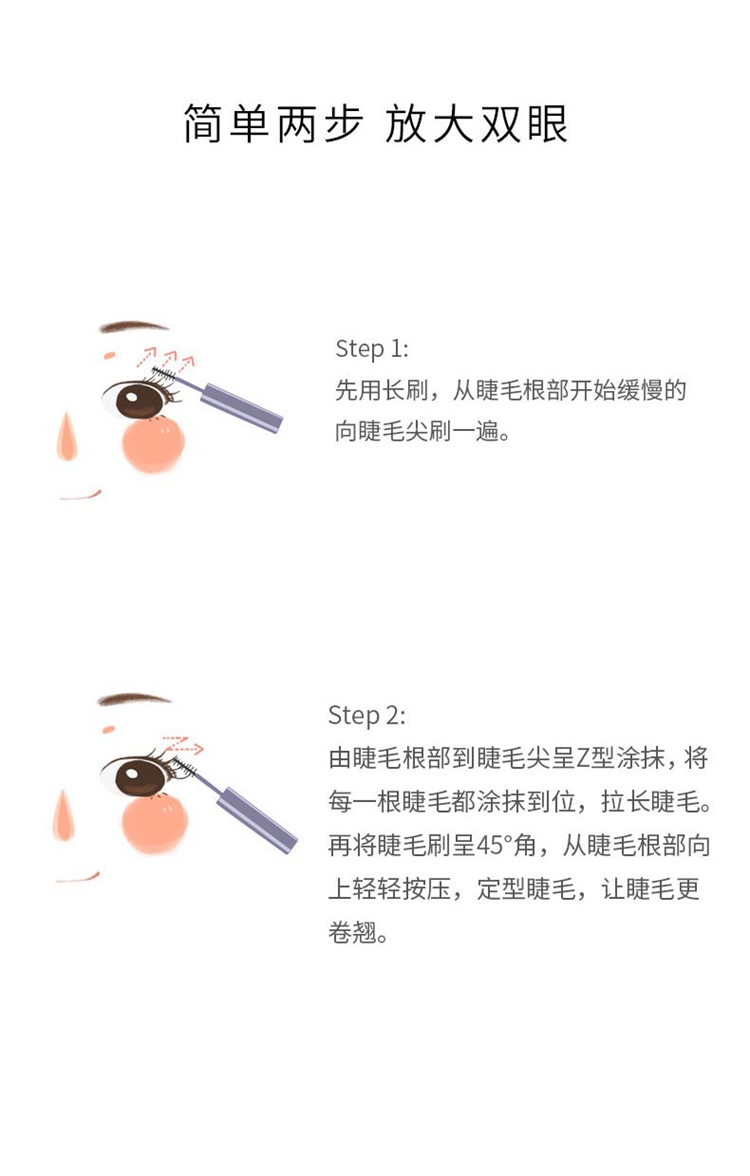 简单两步 放大双眼

Step 1:
先用长刷，从睫毛根部开始缓慢的向睫毛尖刷一遍。

Step 2:
由睫毛根部到睫毛尖呈Z型涂抹，将每一根睫毛都涂抹到位，拉长睫毛。再将睫毛刷呈45°角，从睫毛根部向上轻轻按压，定型睫毛，让睫毛更卷翘。