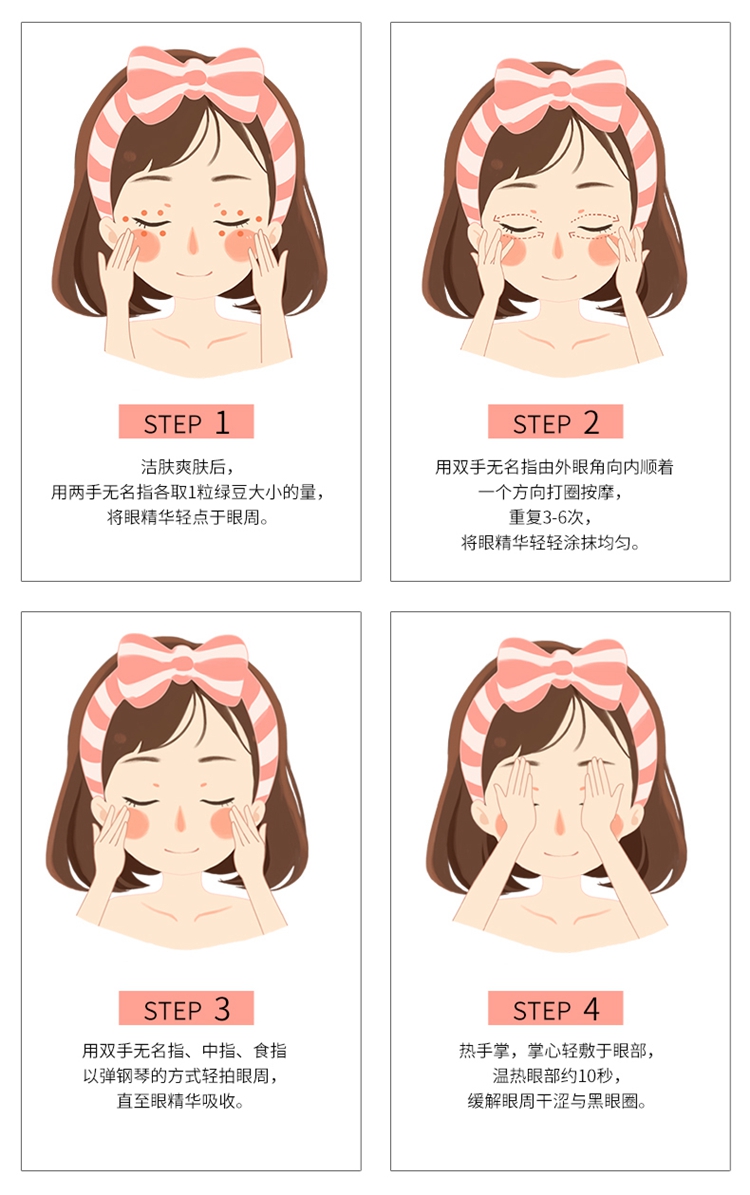 STEP 1

洁肤爽肤后，
用两手无名指各取1粒绿豆大小的量，
将眼精华轻点于眼周。

STEP 2

用双手无名指由外眼角向内顺着
一个方向打圈按摩，
重复3-6次，
将眼精华轻轻涂抹均匀。

STEP 3

用双手无名指、中指、食指
以弹钢琴的方式轻拍眼周，
直至眼精华吸收。

STEP 4

热手掌，掌心轻敷于眼部，
温热眼部约10秒，
缓解眼周干涩与黑眼圈。