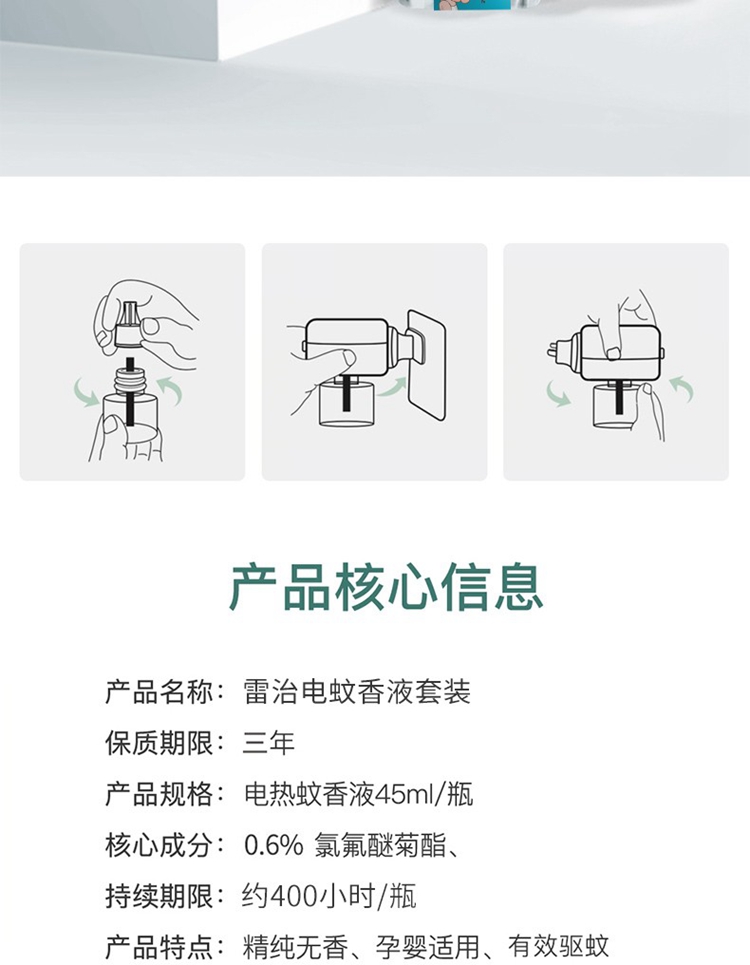 产品核心信息

产品名称：雷治电蚊香液套装

保质期限：三年

产品规格：电热蚊香液45ml/瓶

核心成分：0.6% 氯氟醚菊酯、

持续期限：约400小时/瓶

产品特点：精纯无香、孕婴适用、有效驱蚊