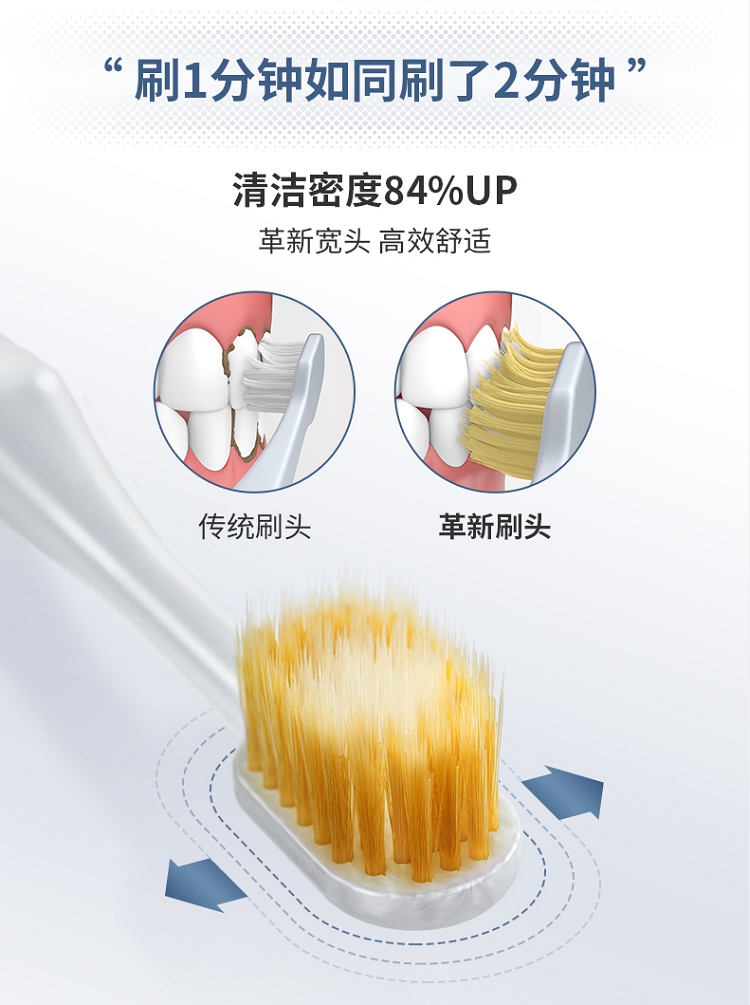 “ 刷1分钟如同刷了2分钟 ”

清洁密度84%UP

革新宽头 高效舒适

传统刷头

革新刷头