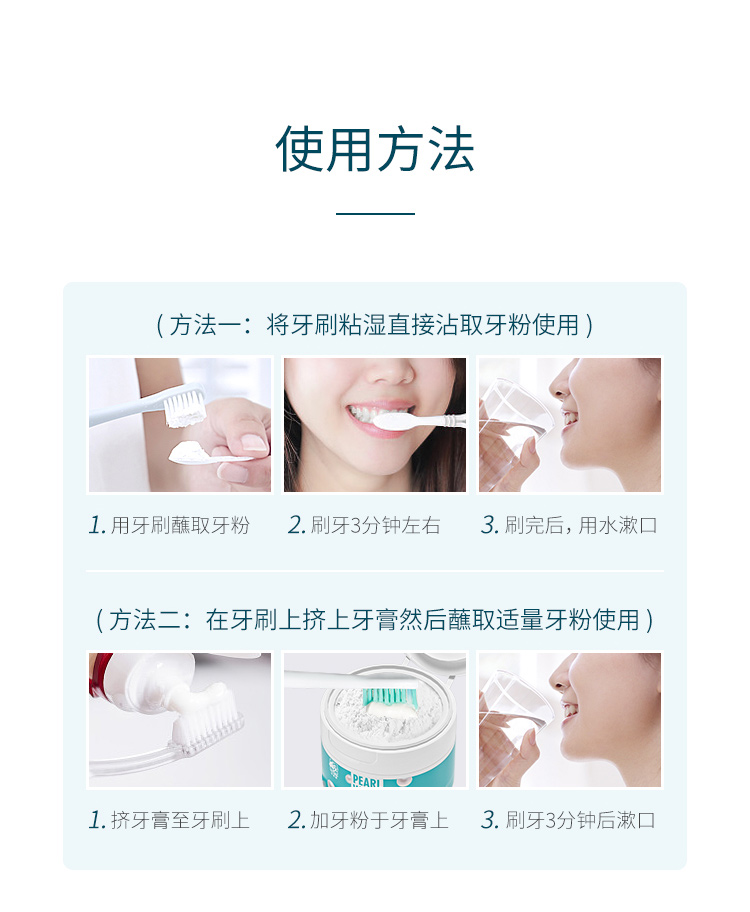 使用方法

（方法一：将牙刷粘湿直接沾取牙粉使用）

1. 用牙刷蘸取牙粉　2. 刷牙3分钟左右　3. 刷完后，用水漱口

（方法二：在牙刷上挤上牙膏然后蘸取适量牙粉使用）

PEARL

1. 挤牙膏至牙刷上　2. 加牙粉于牙膏上　3. 刷牙3分钟后漱口