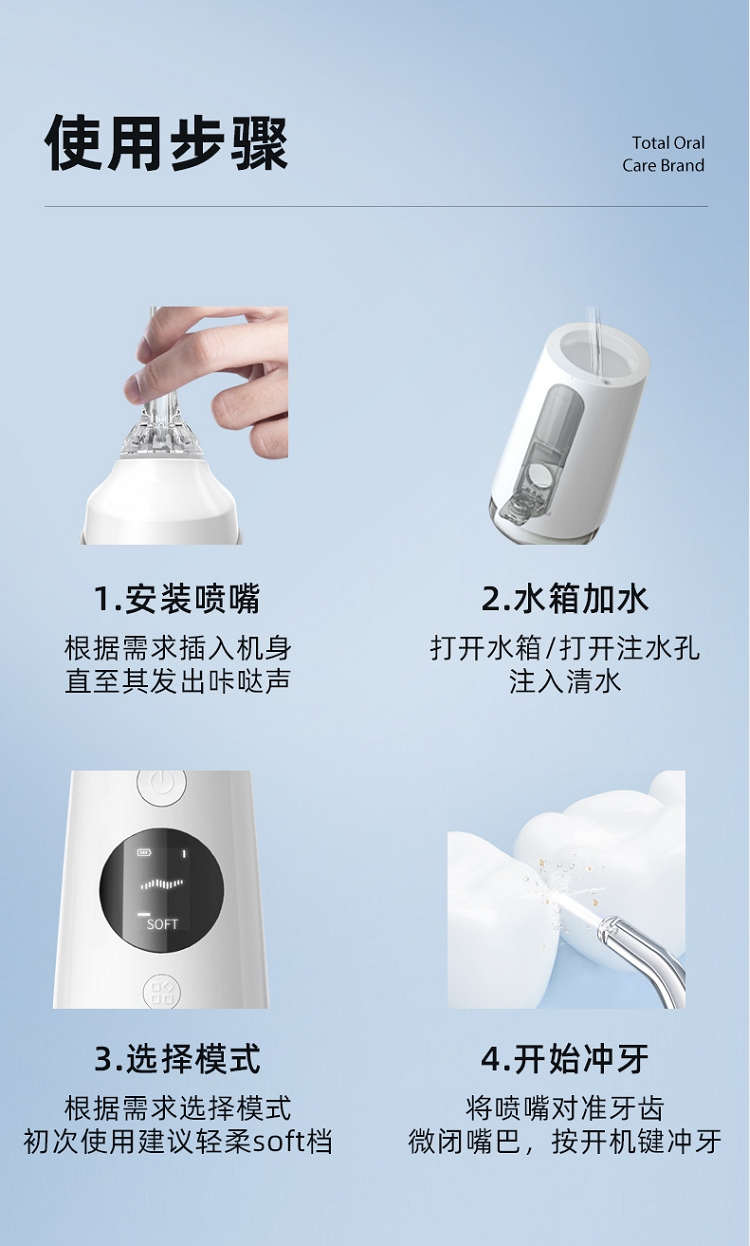 使用步骤

Total Oral
Care Brand

1.安装喷嘴
根据需求插入机身
直至其发出咔哒声

2.水箱加水
打开水箱/打开注水孔
注入清水

SOFT

3.选择模式
根据需求选择模式
初次使用建议轻柔soft档

4.开始冲牙
将喷嘴对准牙齿
微闭嘴巴，按开机键冲牙