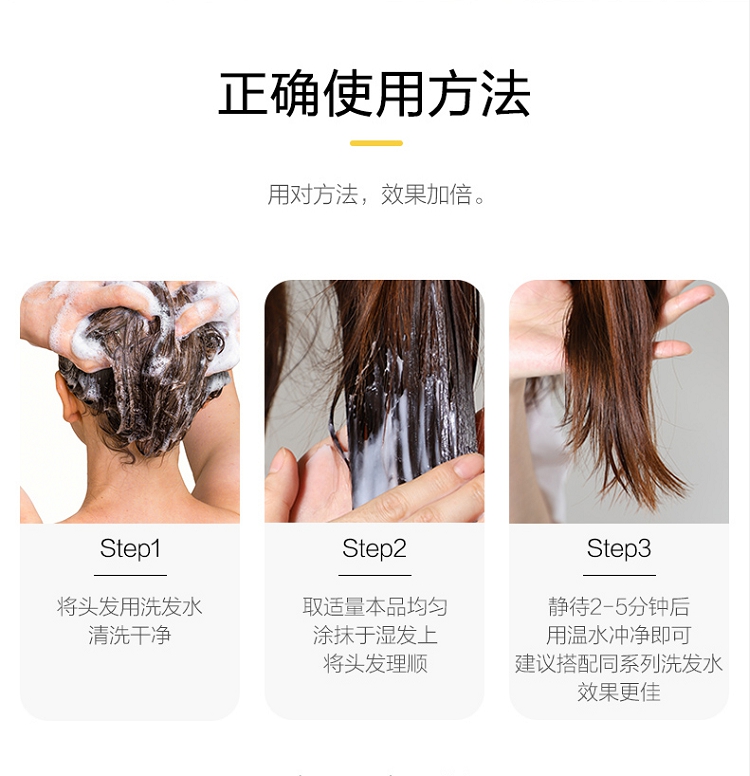 正确使用方法

用对方法，效果加倍。

Step1

将头发用洗发水
清洗干净

Step2

取适量本品均匀
涂抹于湿发上
将头发理顺

Step3

静待2-5分钟后
用温水冲净即可
建议搭配同系列洗发水
效果更佳