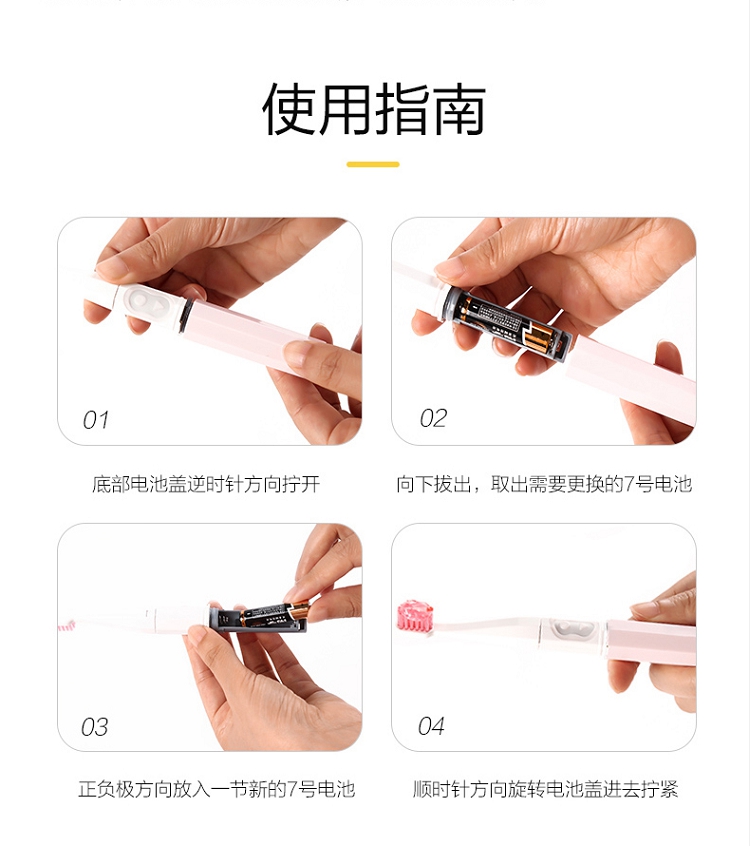 使用指南

01

底部电池盖逆时针方向拧开

02

向下拔出，取出需要更换的7号电池

03

正负极方向放入一节新的7号电池

04

顺时针方向旋转电池盖进去拧紧