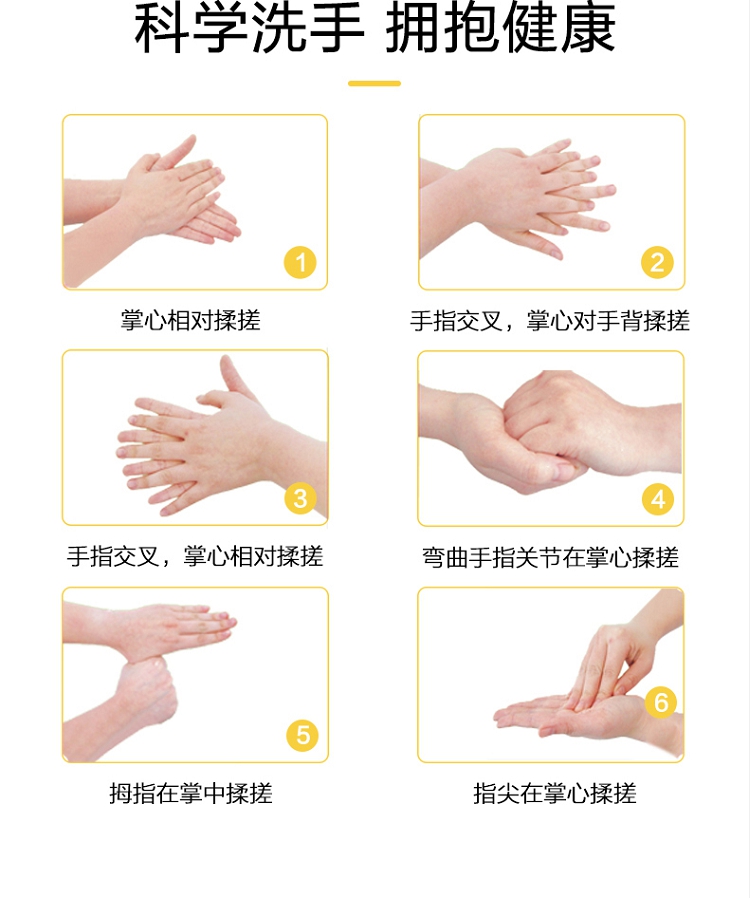 科学洗手 拥抱健康

1
掌心相对揉搓

2
手指交叉，掌心对手背揉搓

3
手指交叉，掌心相对揉搓

4
弯曲手指关节在掌心揉搓

5
拇指在掌中揉搓

6
指尖在掌心揉搓