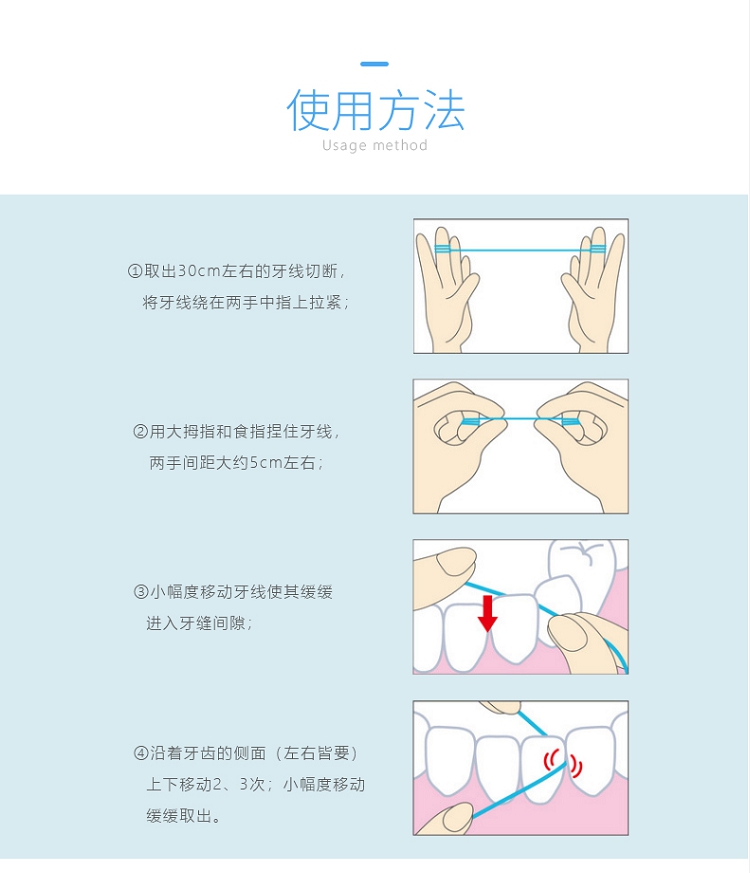 使用方法
Usage method

①取出30cm左右的牙线切断，将牙线绕在两手中指上拉紧；

②用大拇指和食指捏住牙线，两手间距大约5cm左右；

③小幅度移动牙线使其缓缓进入牙缝间隙；

④沿着牙齿的侧面（左右皆要）上下移动2、3次；小幅度移动缓缓取出。