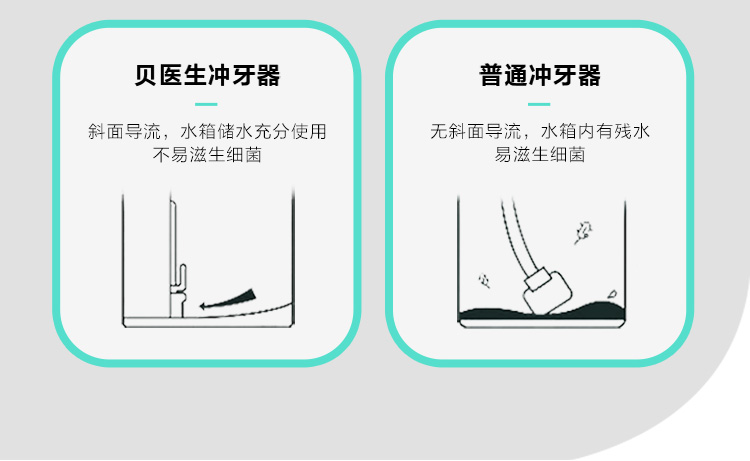 贝医生冲牙器

斜面导流，水箱储水充分使用
不易滋生细菌

普通冲牙器

无斜面导流，水箱内有残水
易滋生细菌