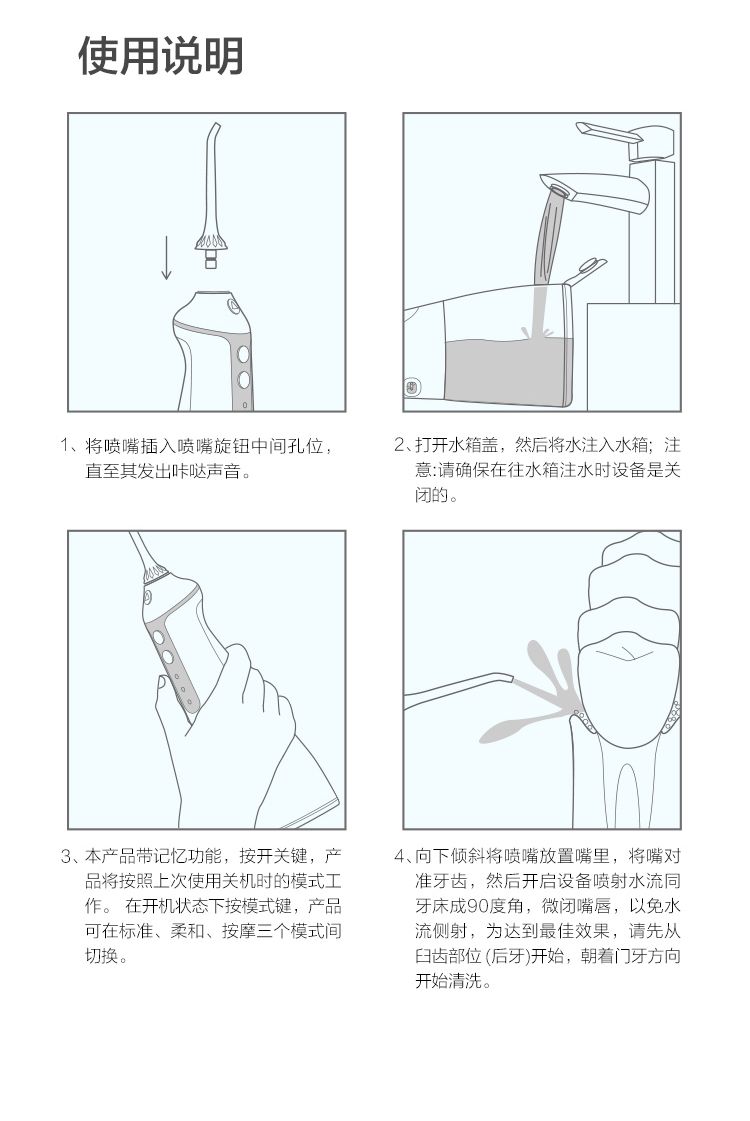 使用说明

1、将喷嘴插入喷嘴旋钮中间孔位，直至其发出咔哒声音。

2、打开水箱盖，然后将水注入水箱；注意:请确保在往水箱注水时设备是关闭的。

3、本产品带记忆功能，按开关键，产品将按照上次使用关机时的模式工作。 在开机状态下按模式键，产品可在标准、柔和、按摩三个模式间切换。

4、向下倾斜将喷嘴放置嘴里，将嘴对准牙齿，然后开启设备喷射水流同牙床成90度角，微闭嘴唇，以免水流侧射，为达到最佳效果，请先从臼齿部位(后牙)开始，朝着门牙方向开始清洗。