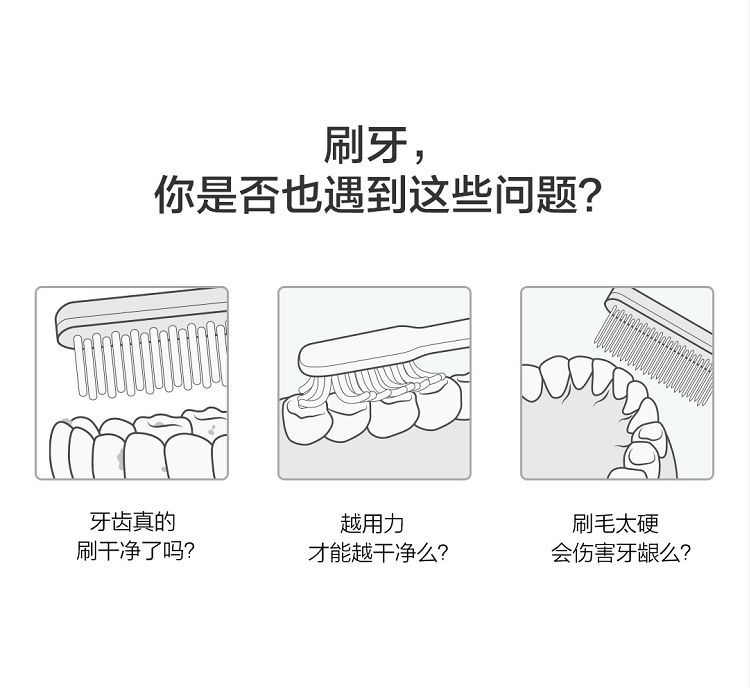 刷牙，
你是否也遇到这些问题？

牙齿真的
刷干净了吗？

越用力
才能越干净么？

刷毛太硬
会伤害牙龈么？