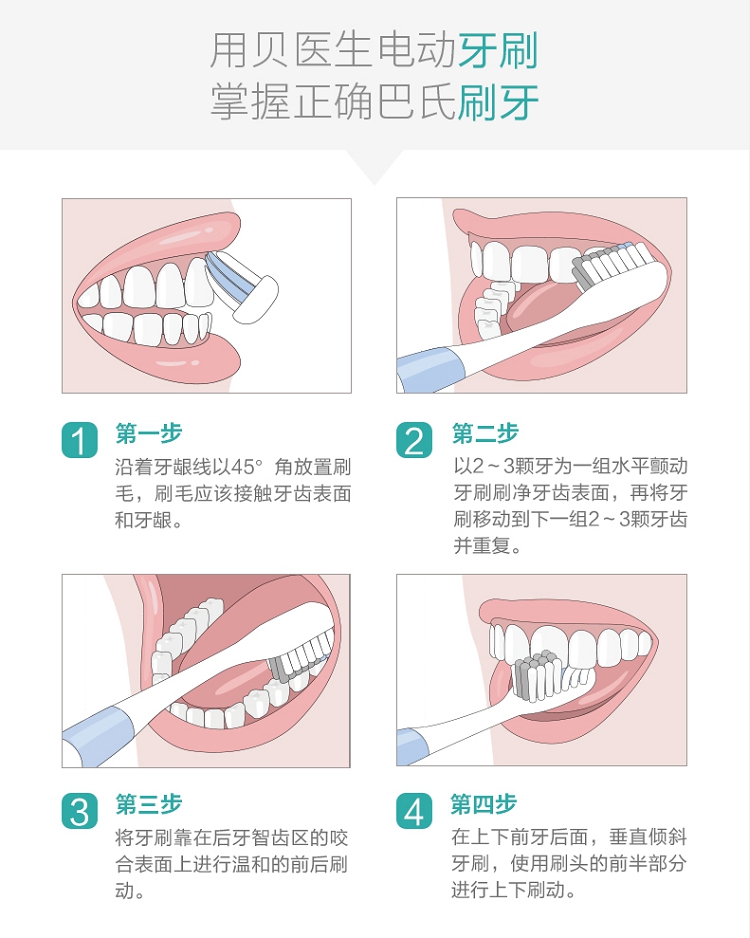 用贝医生电动牙刷
掌握正确巴氏刷牙

1 第一步
沿着牙龈线以45° 角放置刷毛，刷毛应该接触牙齿表面和牙龈。

2 第二步
以2～3颗牙为一组水平颤动牙刷刷净牙齿表面，再将牙刷移动到下一组2～3颗牙齿并重复。

3 第三步
将牙刷靠在后牙智齿区的咬合表面上进行温和的前后刷动。

4 第四步
在上下前牙后面，垂直倾斜牙刷，使用刷头的前半部分进行上下刷动。