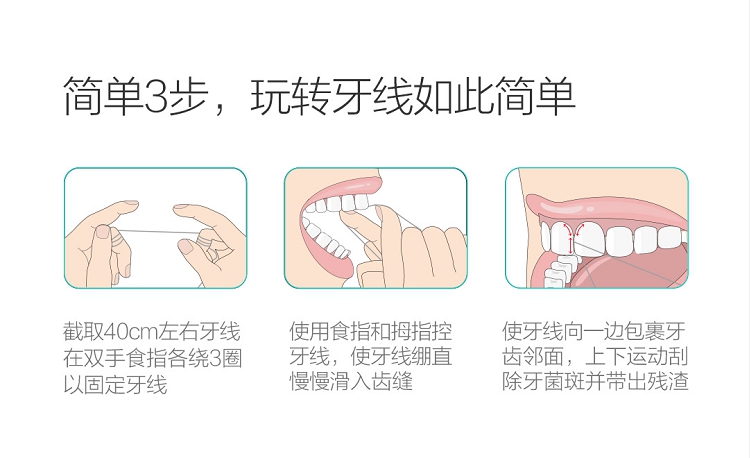 简单3步，玩转牙线如此简单

截取40cm左右牙线在双手食指各绕3圈以固定牙线

使用食指和拇指控牙线，使牙线绷直慢慢滑入齿缝

使牙线向一边包裹牙齿邻面，上下运动刮除牙菌斑并带出残渣