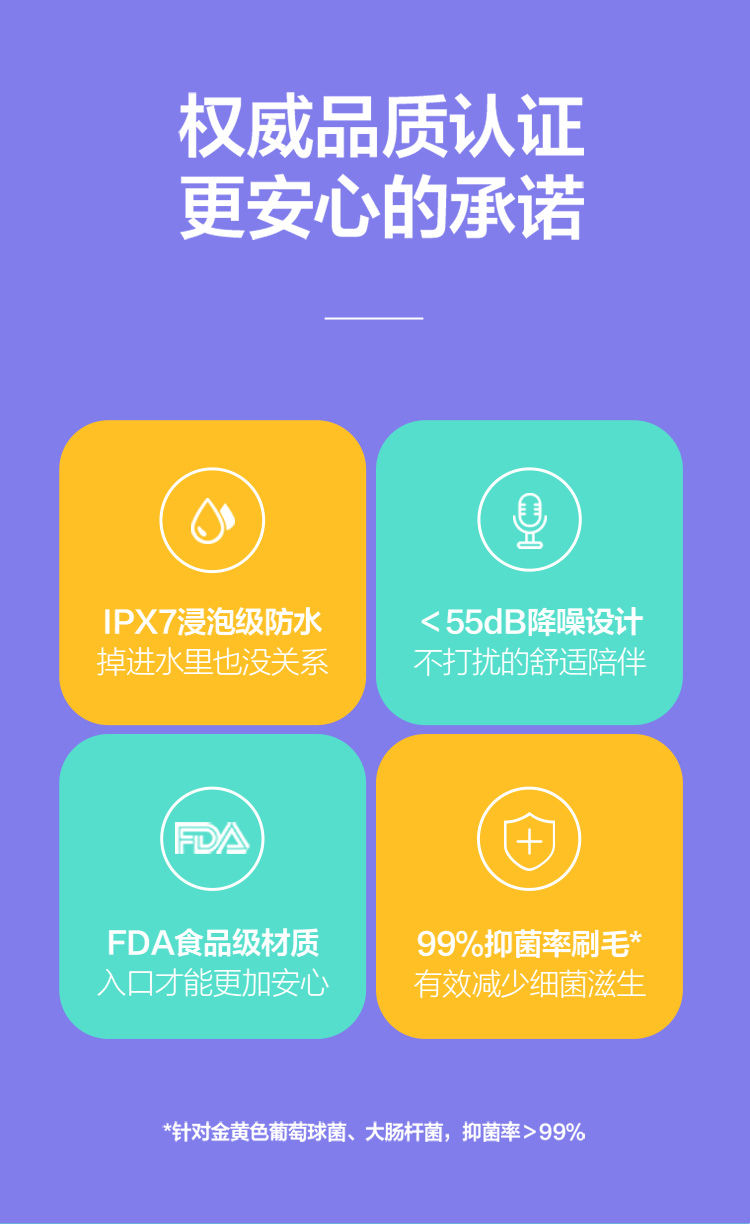 权威品质认证
更安心的承诺

IPX7浸泡级防水
掉进水里也没关系

＜55dB降噪设计
不打扰的舒适陪伴

FDA

FDA食品级材质
入口才能更加安心

99%抑菌率刷毛*
有效减少细菌滋生

*针对金黄色葡萄球菌、大肠杆菌，抑菌率＞99%