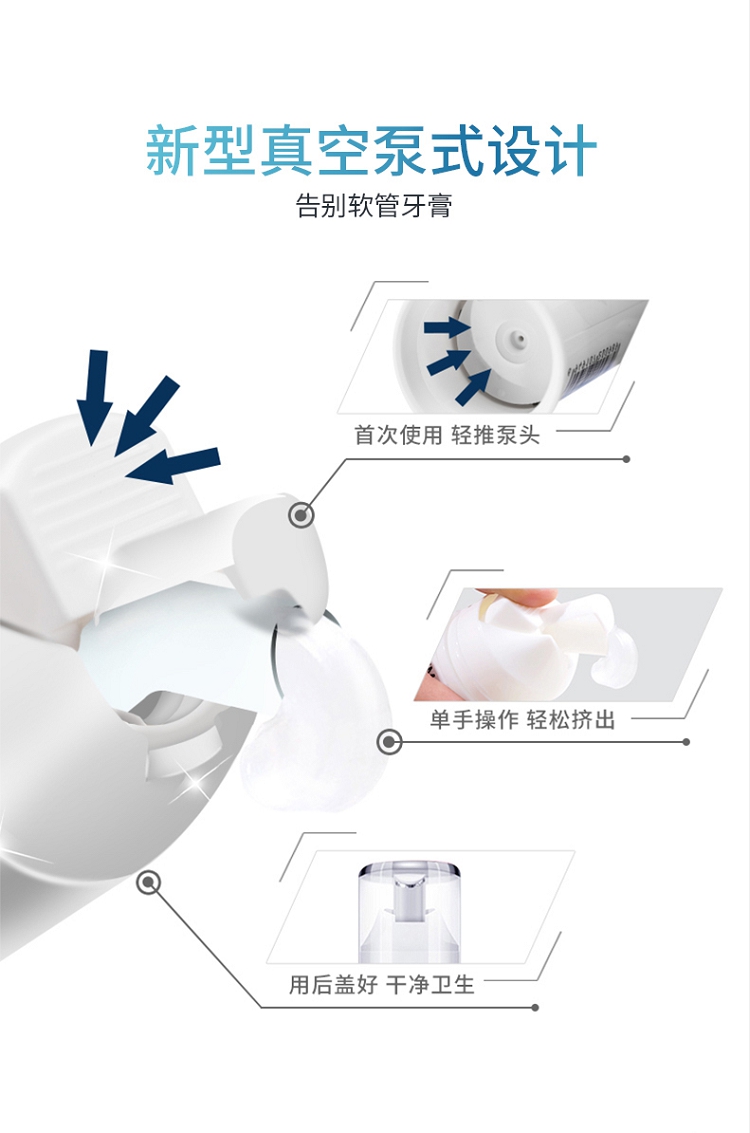 新型真空泵式设计
告别软管牙膏

首次使用 轻推泵头

单手操作 轻松挤出

用后盖好 干净卫生