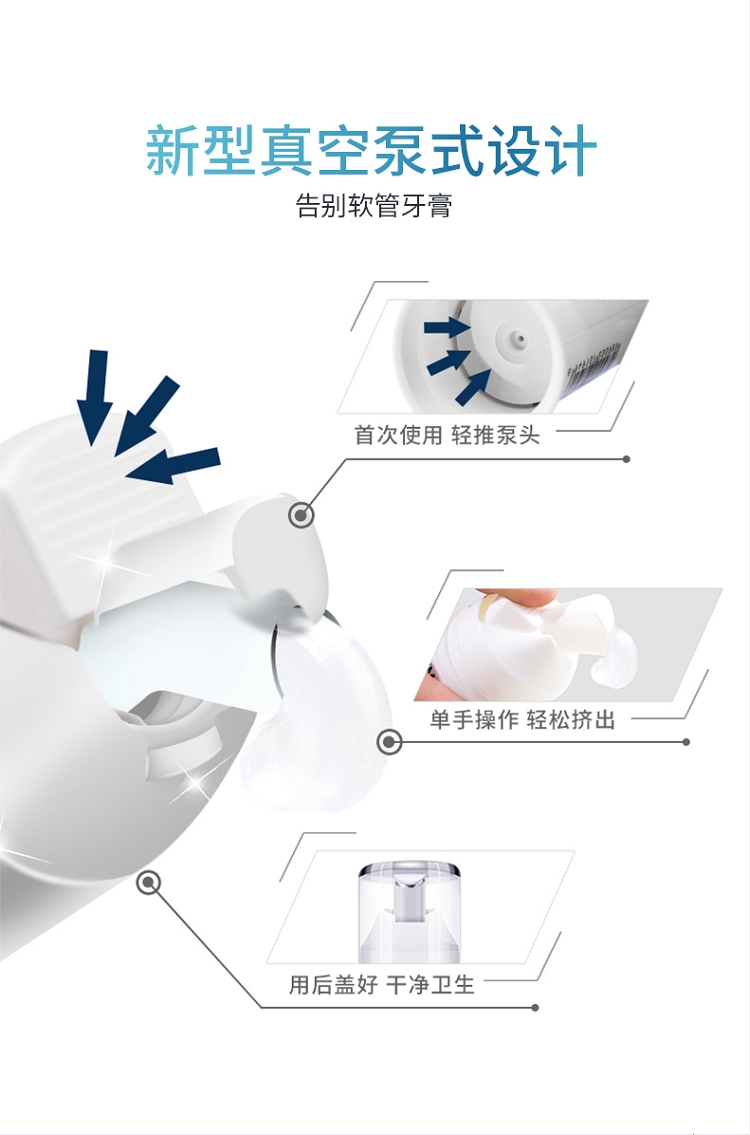 新型真空泵式设计
告别软管牙膏

首次使用 轻推泵头

单手操作 轻松挤出

用后盖好 干净卫生