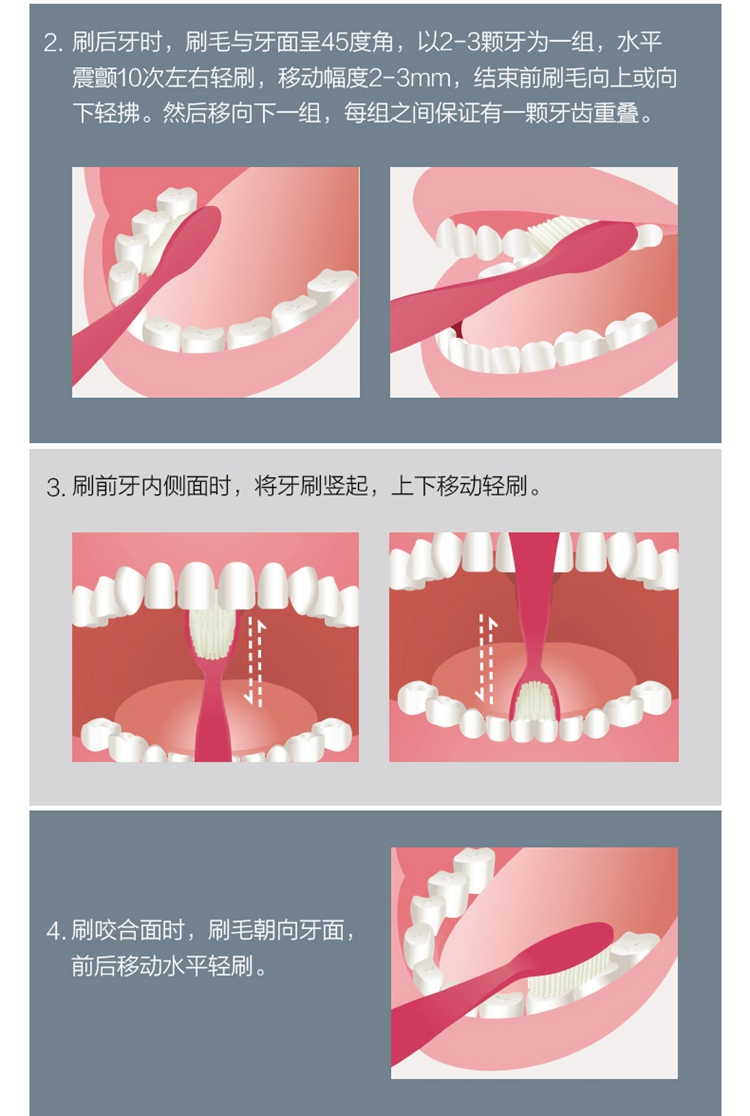 2. 刷后牙时，刷毛与牙面呈45度角，以2-3颗牙为一组，水平震颤10次左右轻刷，移动幅度2-3mm，结束前刷毛向上或向下轻拂。然后移向下一组，每组之间保证有一颗牙齿重叠。

3. 刷前牙内侧面时，将牙刷竖起，上下移动轻刷。

4. 刷咬合面时，刷毛朝向牙面，前后移动水平轻刷。