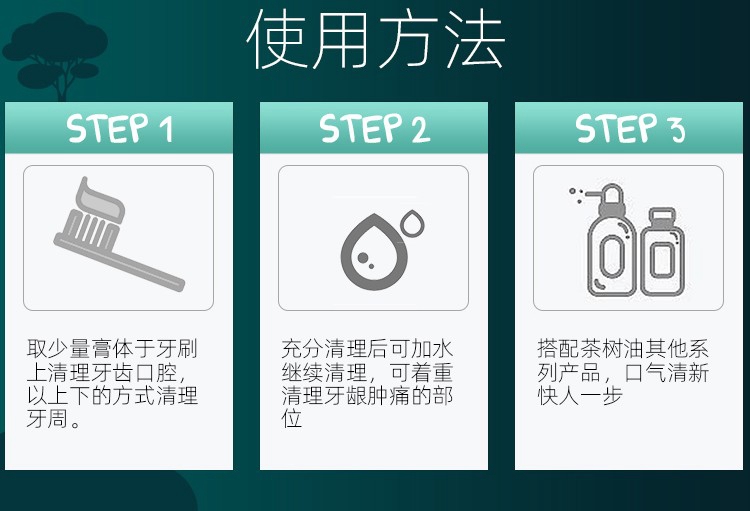 使用方法

STEP 1

取少量膏体于牙刷上清理牙齿口腔，以上下的方式清理牙周。

STEP 2

充分清理后可加水继续清理，可着重清理牙龈肿痛的部位

STEP 3

搭配茶树油其他系列产品，口气清新快人一步