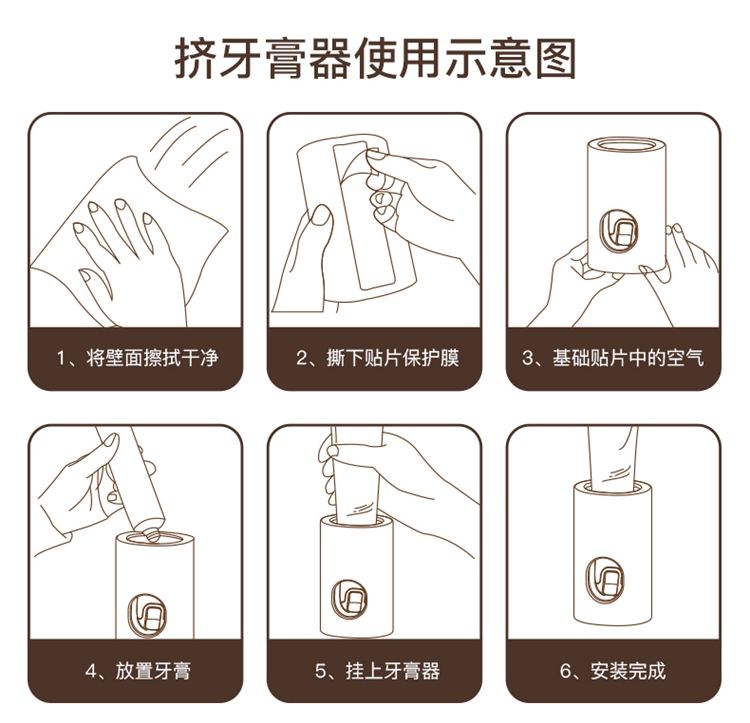 挤牙膏器使用示意图

1、将壁面擦拭干净

2、撕下贴片保护膜

3、基础贴片中的空气

4、放置牙膏

5、挂上牙膏器

6、安装完成