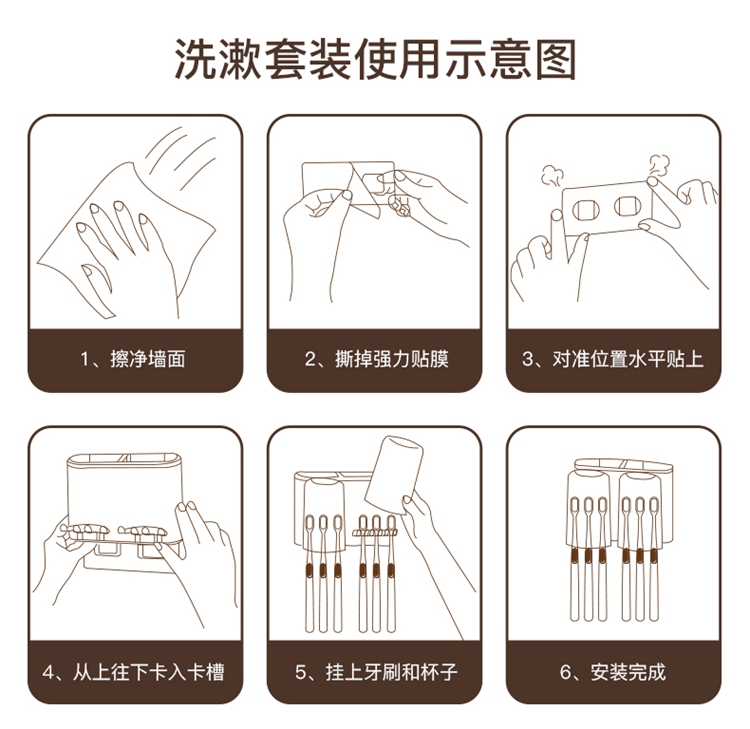 洗漱套装使用示意图

1、擦净墙面

2、撕掉强力贴膜

3、对准位置水平贴上

4、从上往下卡入卡槽

5、挂上牙刷和杯子

6、安装完成