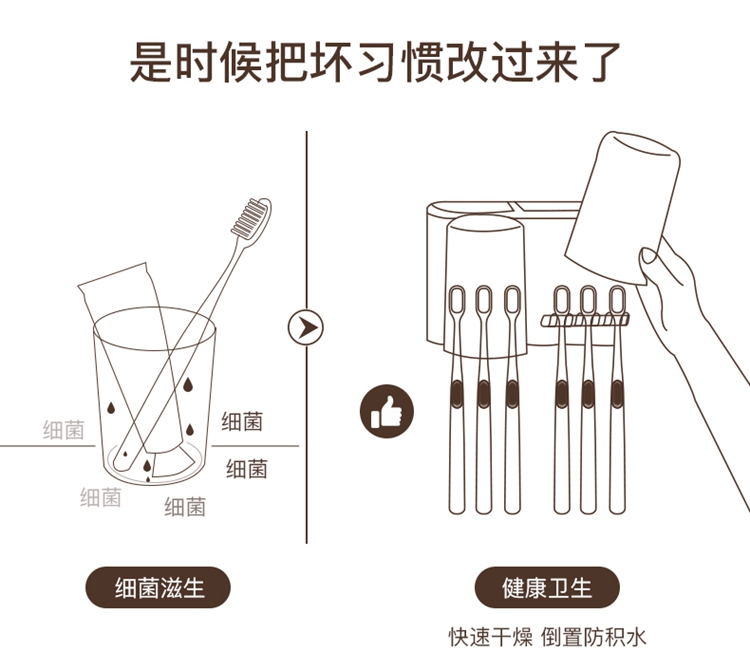 是时候把坏习惯改过来了

细菌
细菌
细菌
细菌
细菌

细菌滋生

健康卫生

快速干燥 倒置防积水